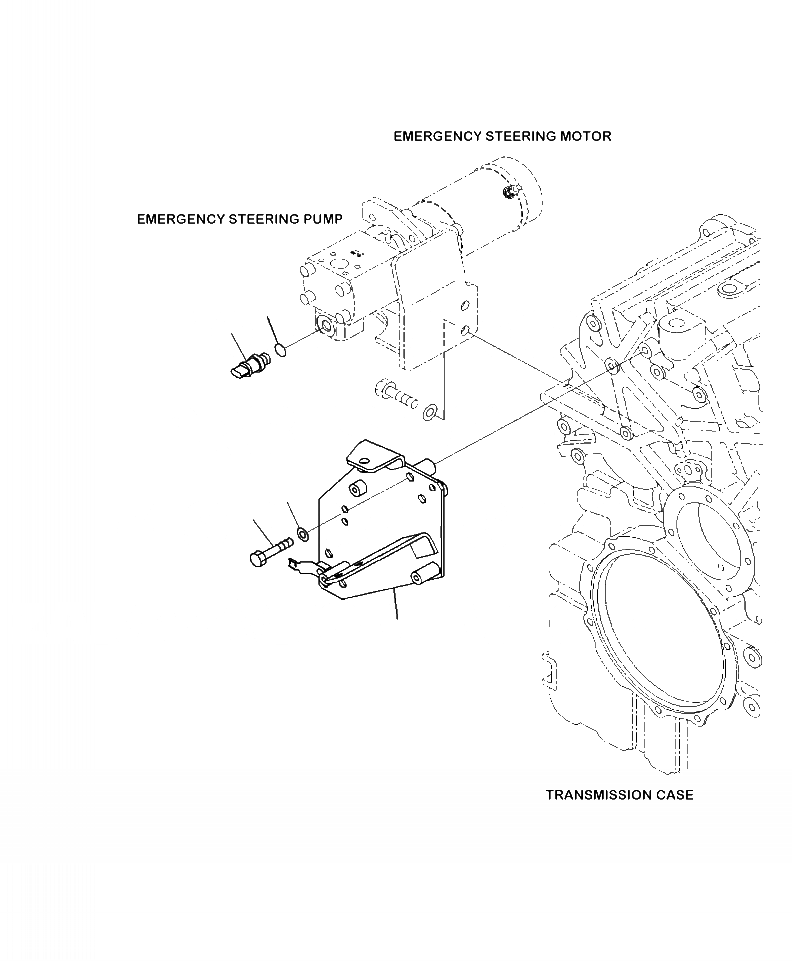 EMERGENCY STEERING MOTOR

EMERGENCY STEERING PUMP

TRANSMISSION CASE