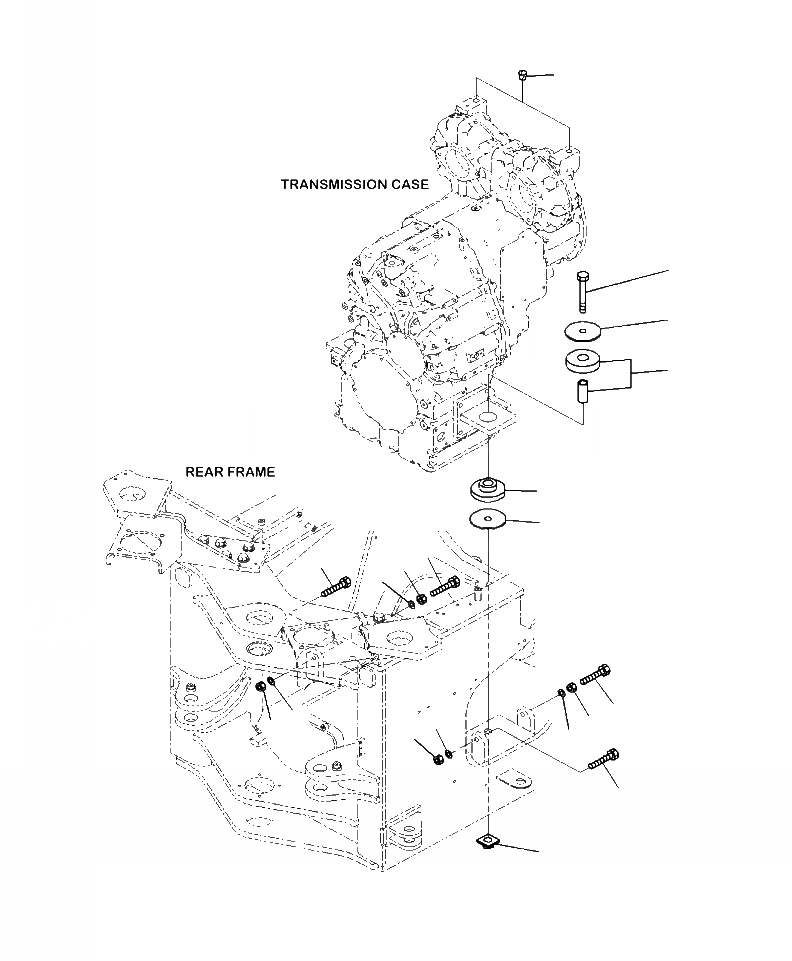 TRANSMISSION CASE

REAR FRAME