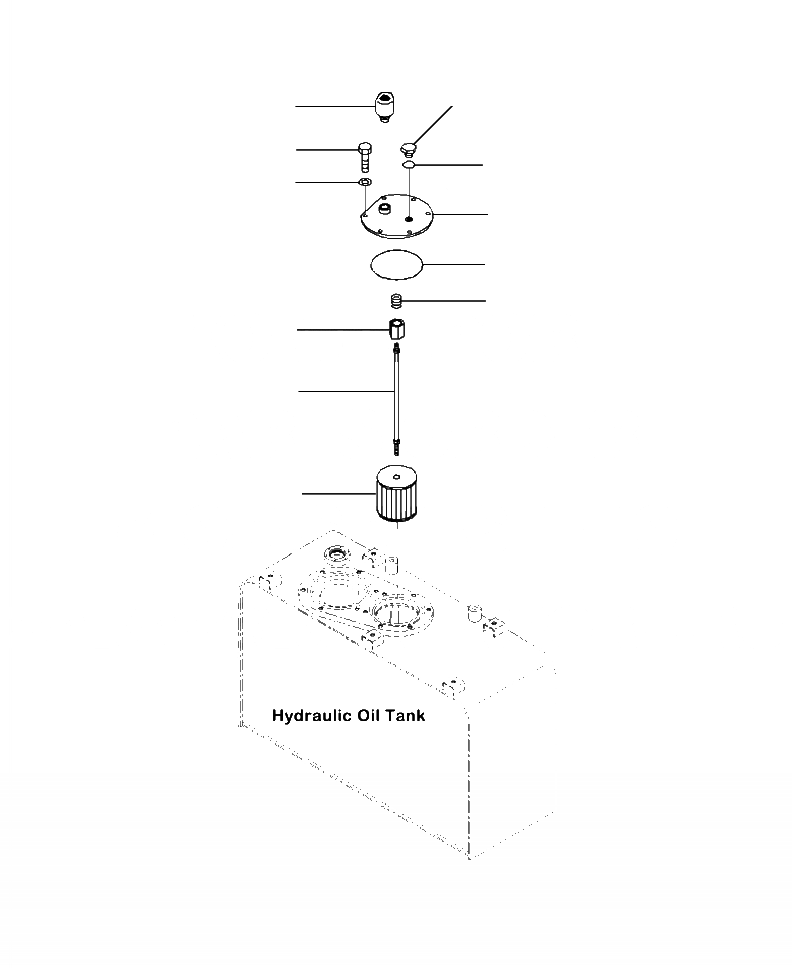 Hydraulic Oil Tank