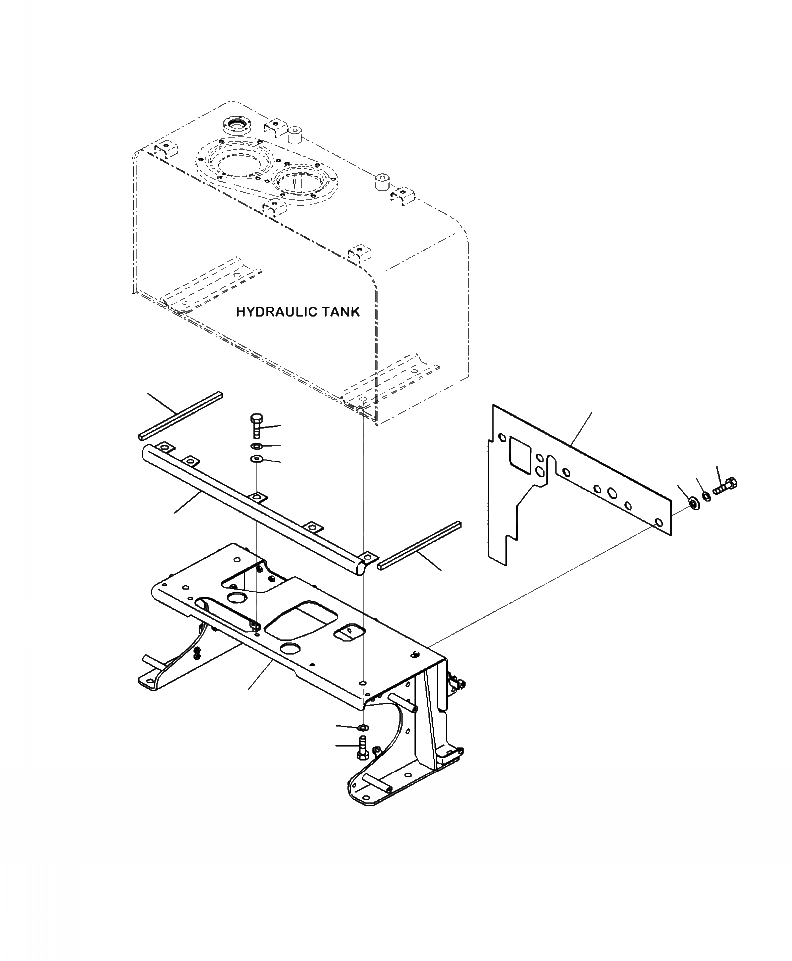 HYDRAULIC TANK