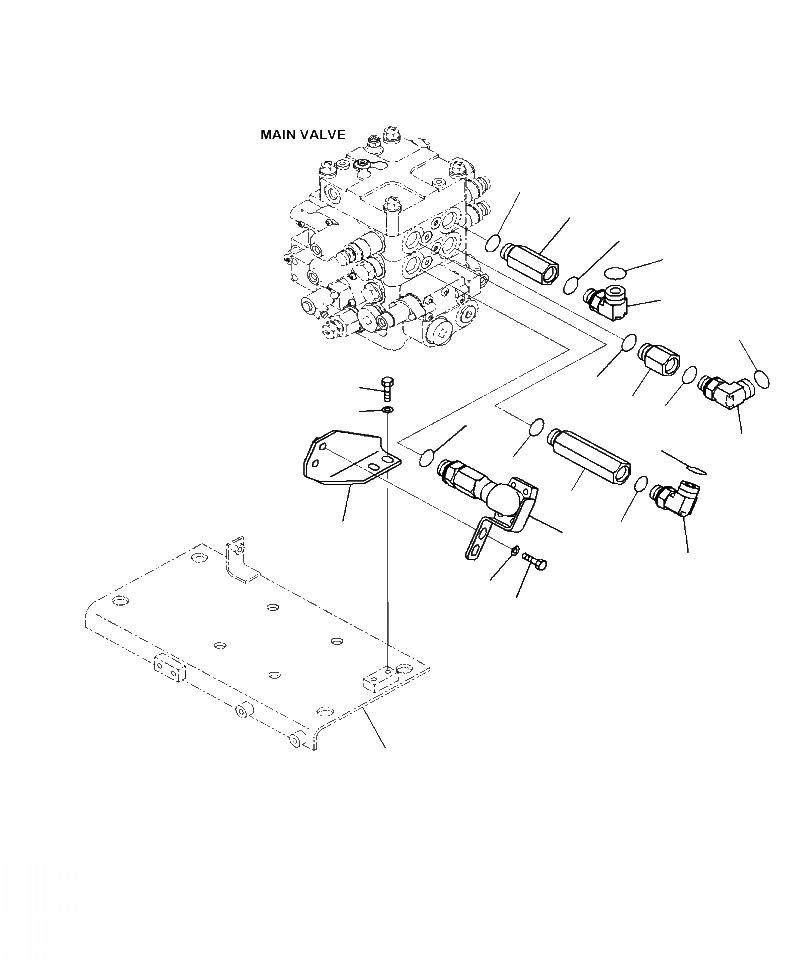 MAIN VALVE