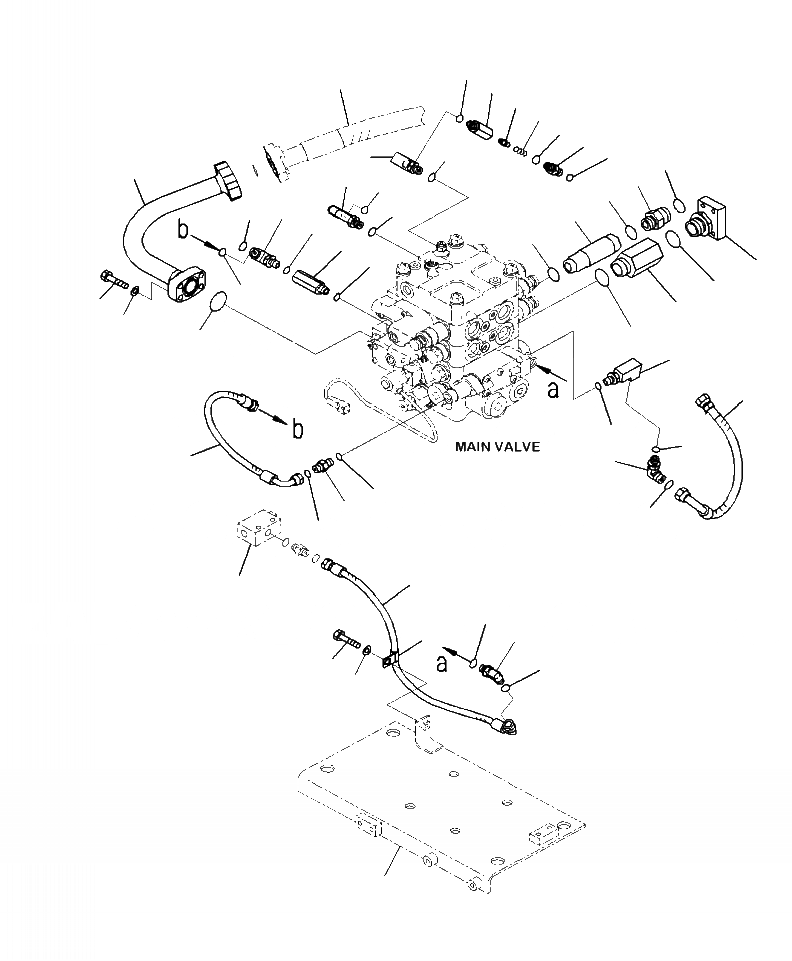 b
a
b
MAIN VALVE
a