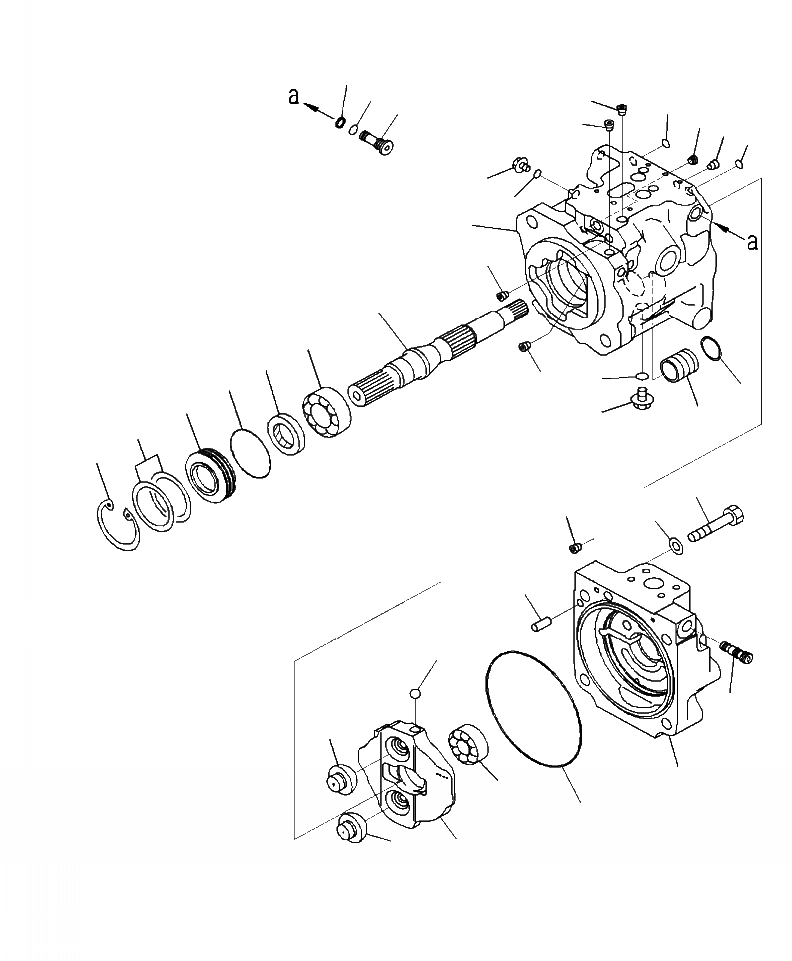 a

a