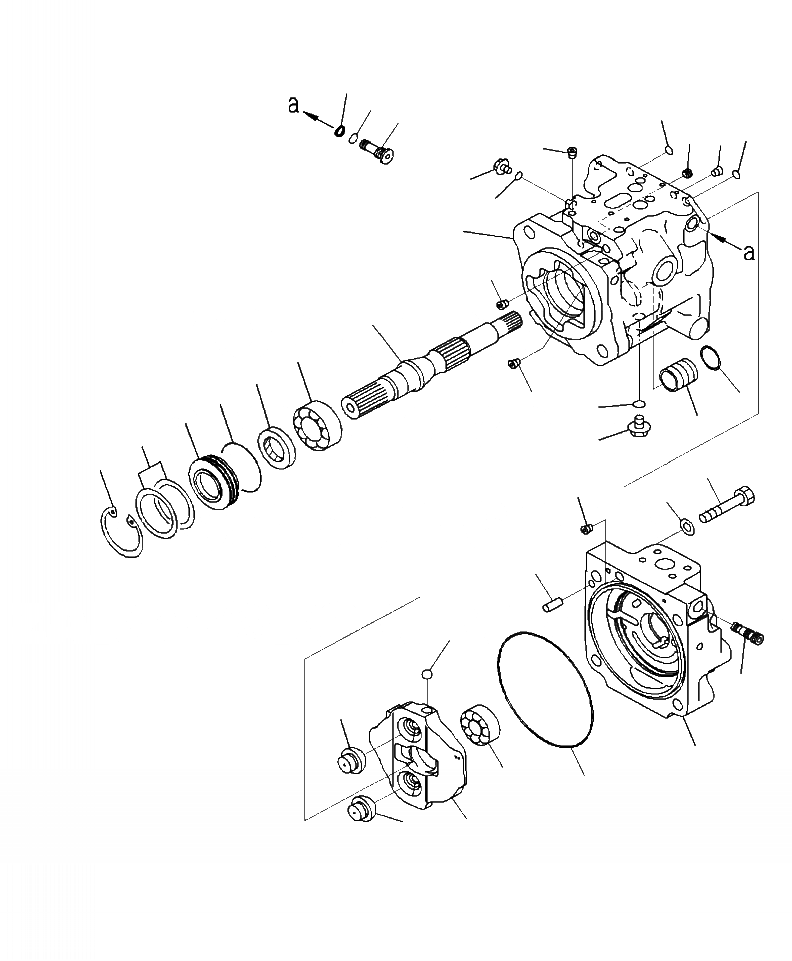 a
a