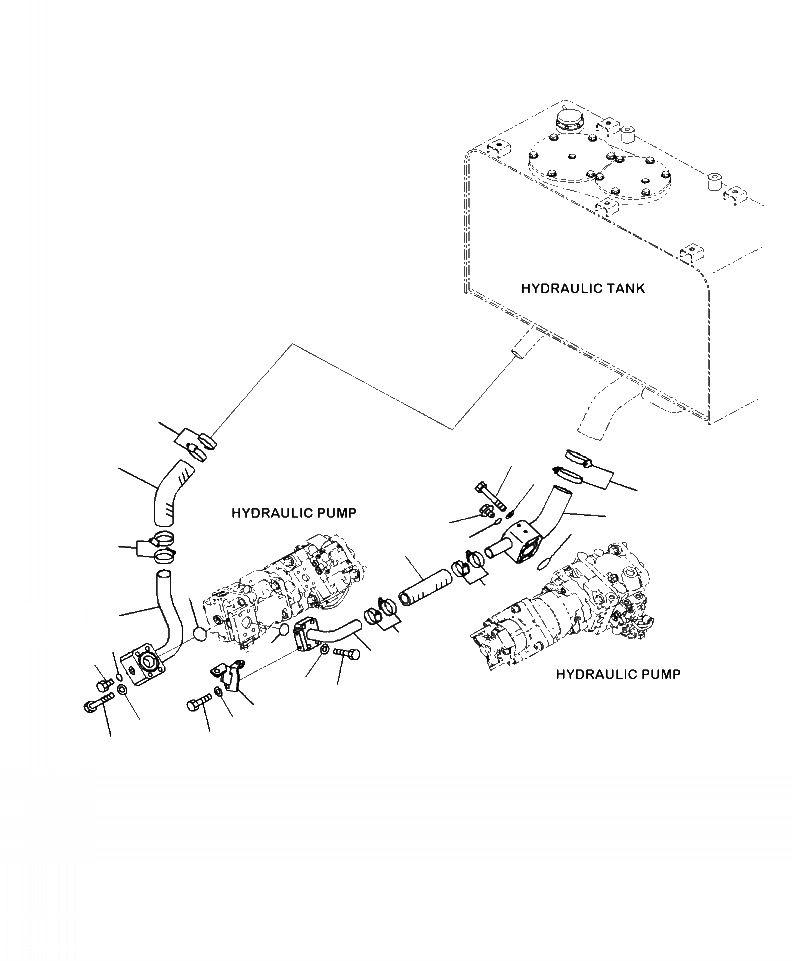 HYDRAULIC TANK

HYDRAULIC PUMP

HYDRAULIC PUMP