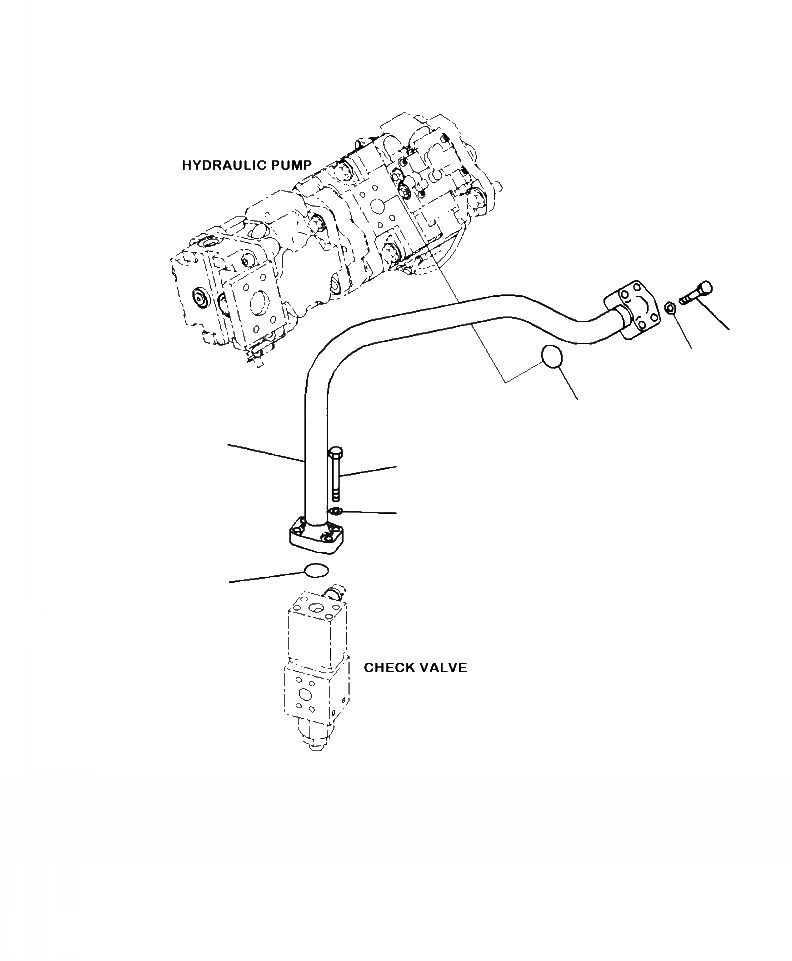 HYDRAULIC PUMP

CHECK VALVE