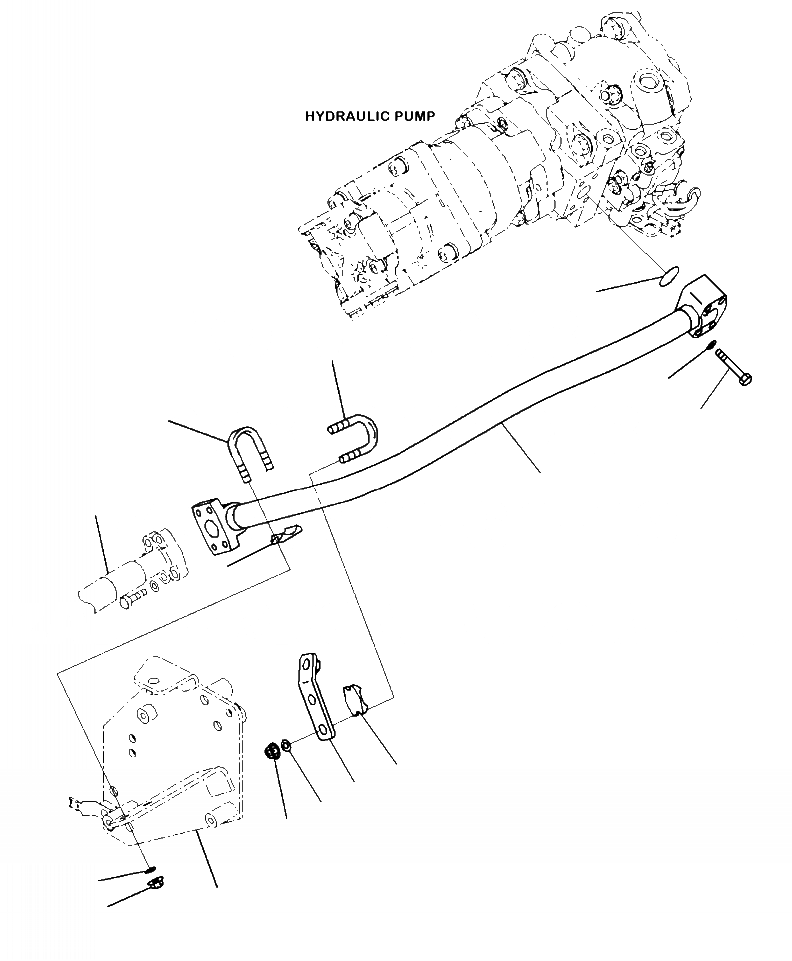 HYDRAULIC PUMP