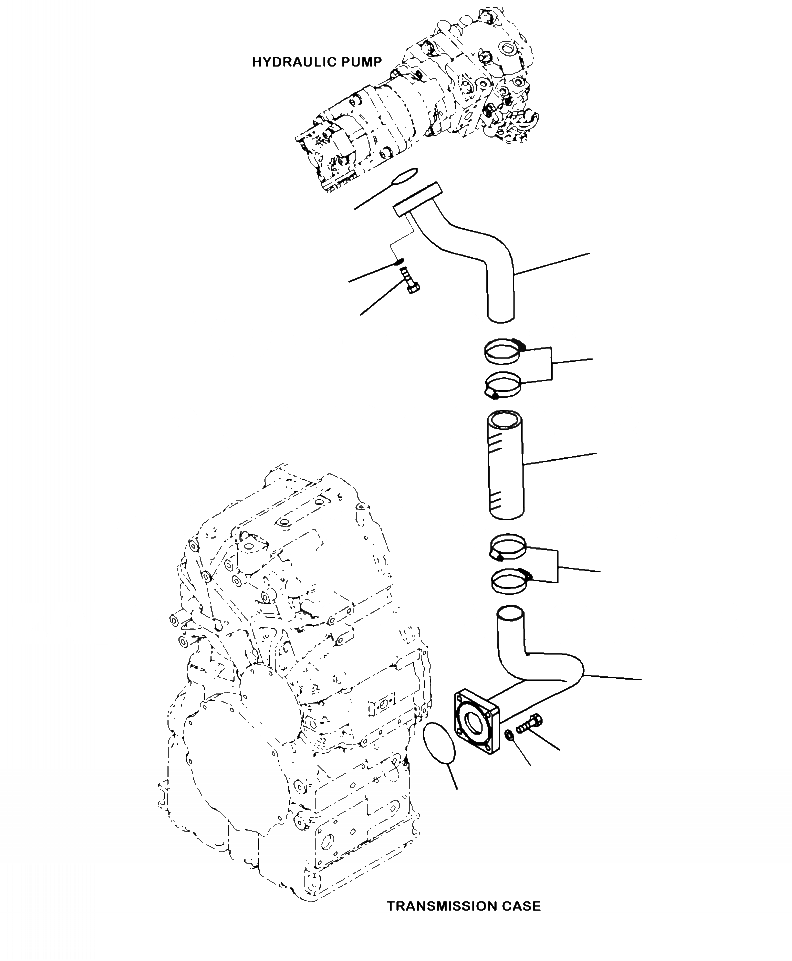 HYDRAULIC PUMP

TRANSMISSION CASE