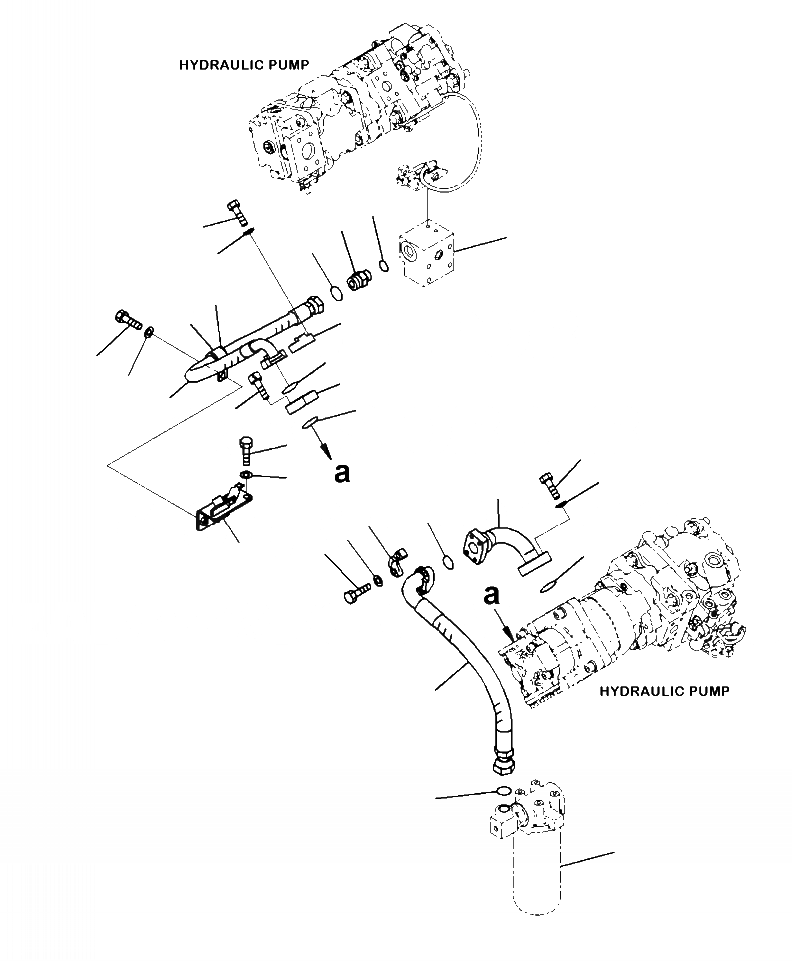 HYDRAULIC PUMP

a

a

HYDRAULIC PUMP