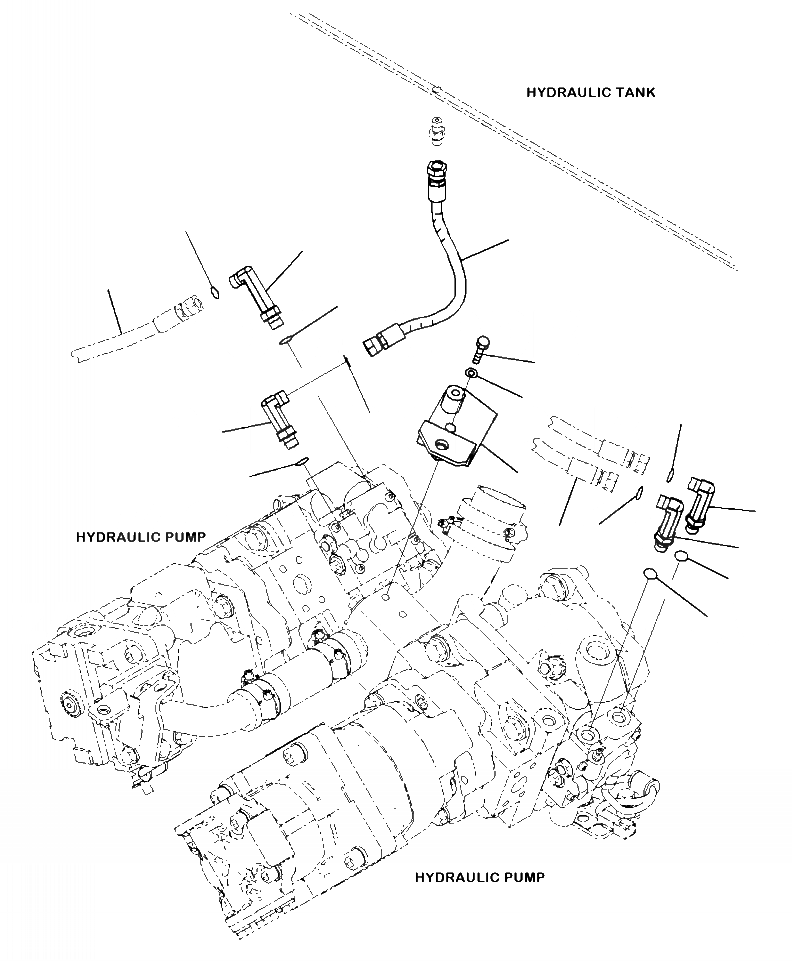 HYDRAULIC TANK

HYDRAULIC PUMP

HYDRAULIC PUMP