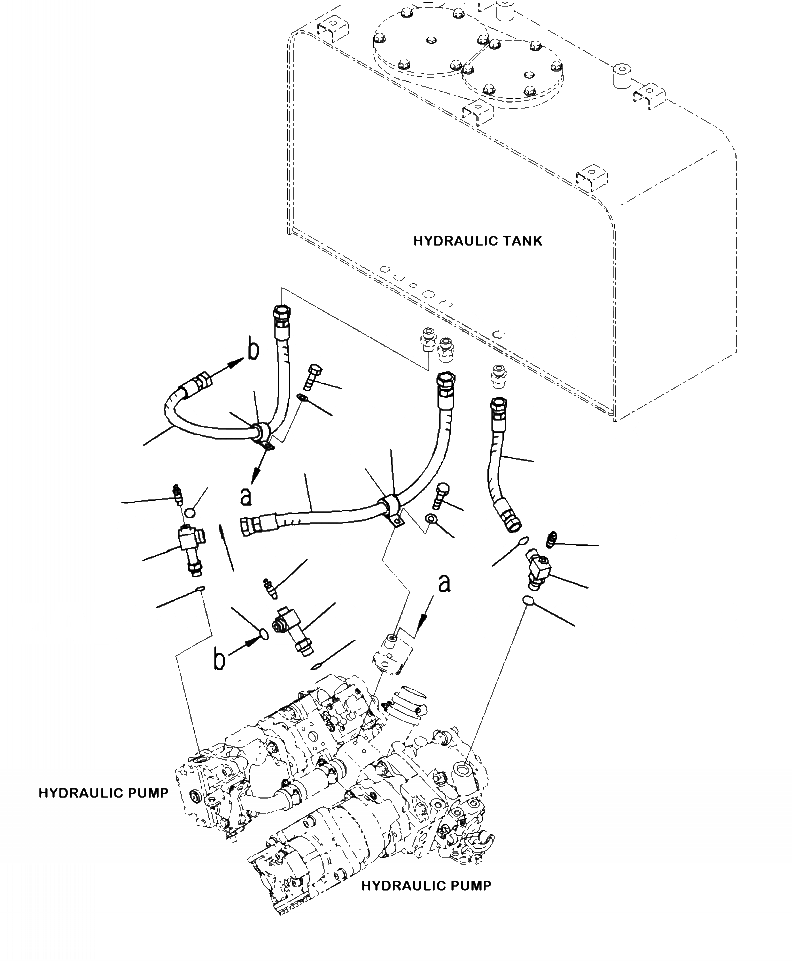 HYDRAULIC TANK

b

a

a

b

HYDRAULIC PUMP

HYDRAULIC PUMP