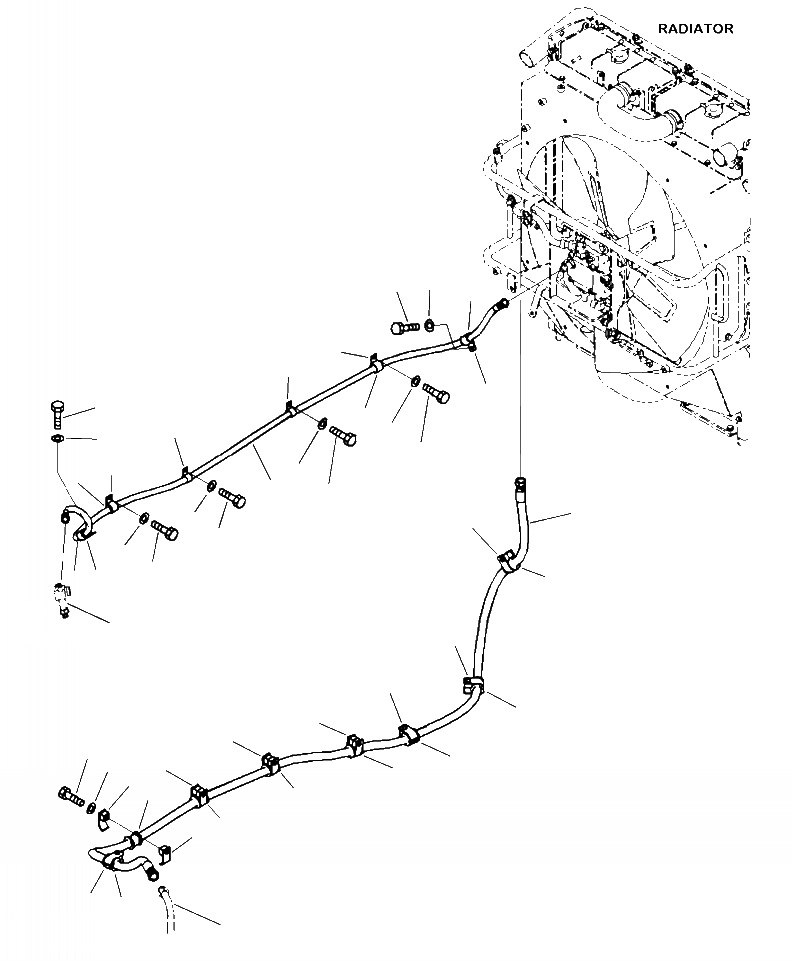 RADIATOR