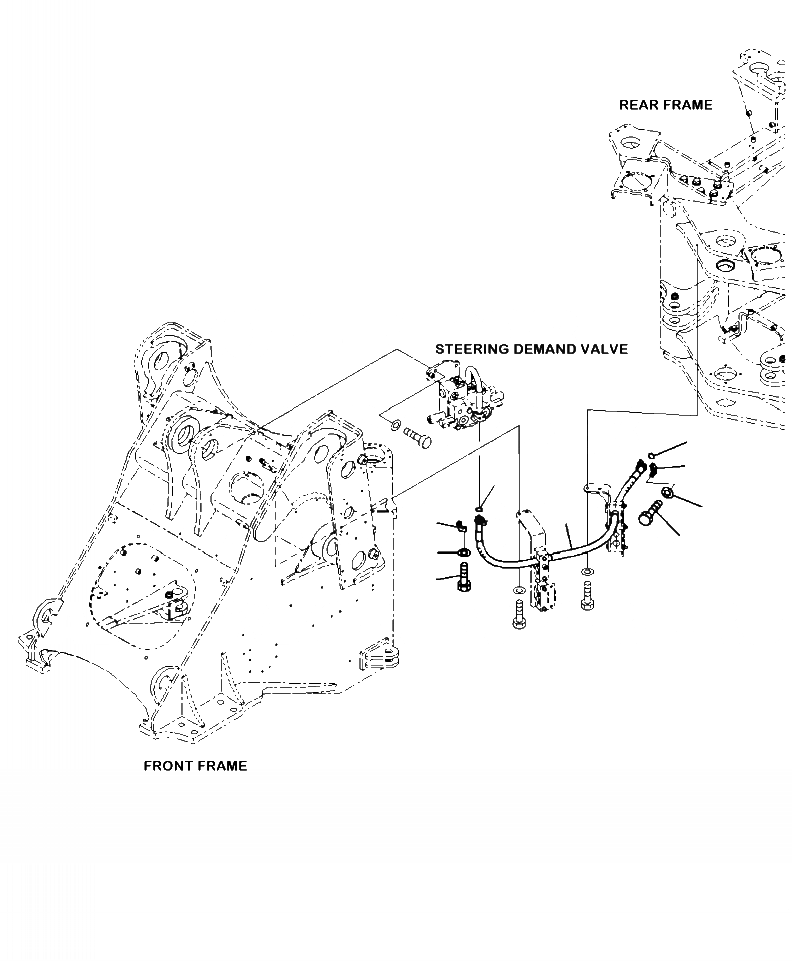 REAR FRAME

STEERING DEMAND VALVE

FRONT FRAME