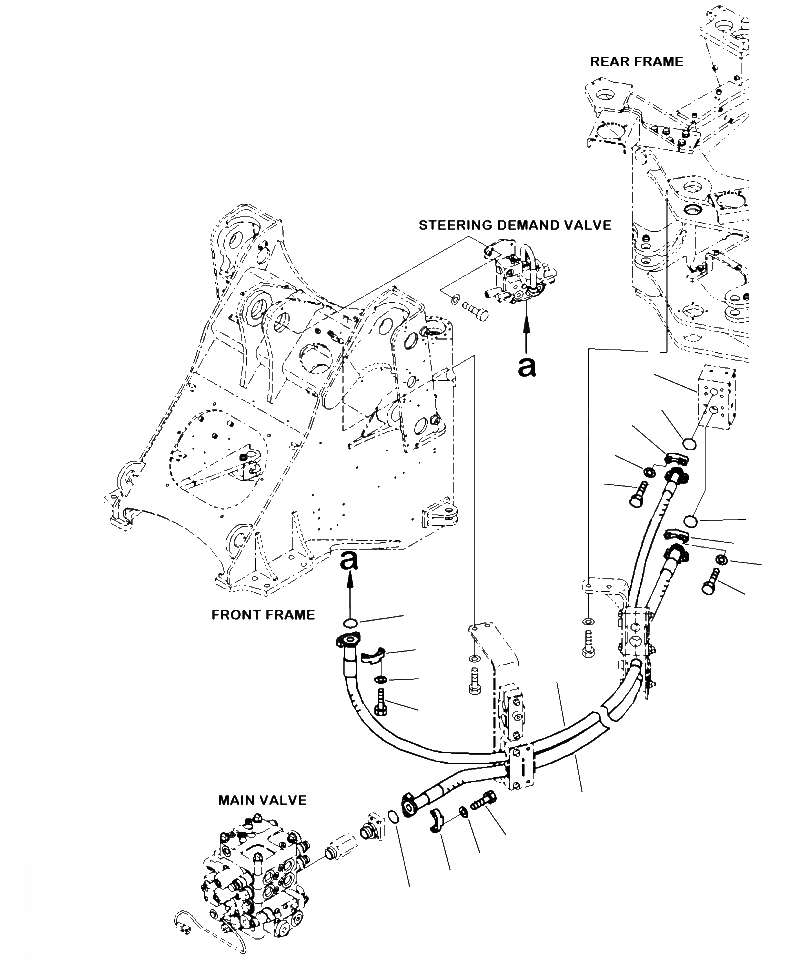 REAR FRAME

STEERING DEMAND VALVE

a

a

FRONT FRAME

MAIN VALVE