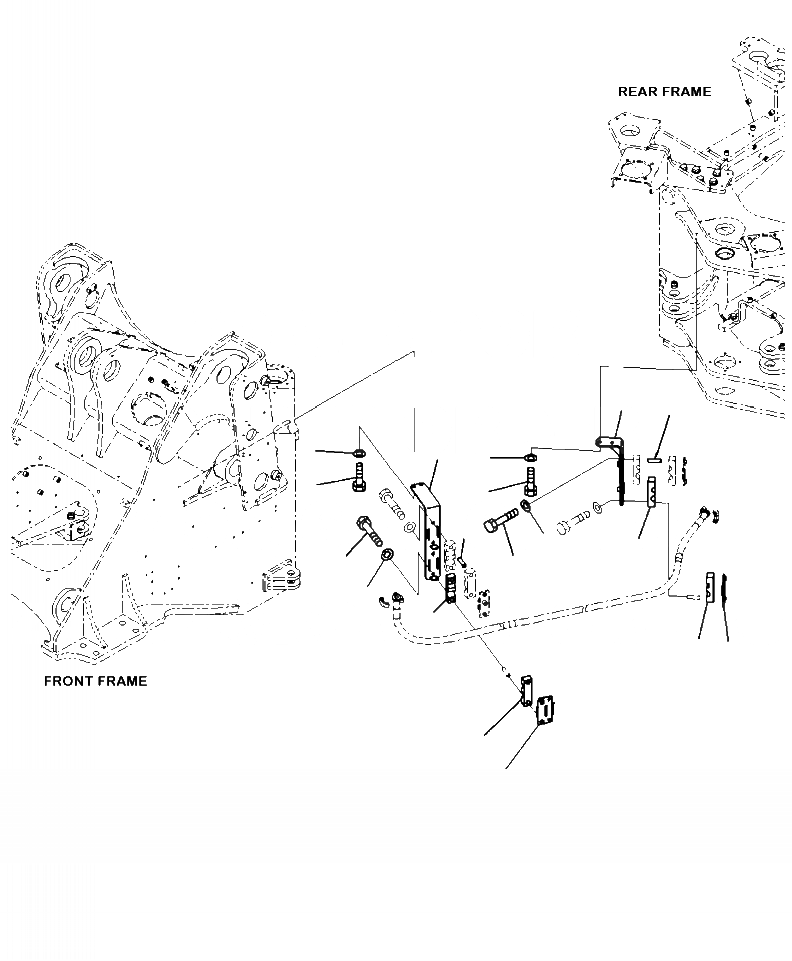 REAR FRAME

FRONT FRAME