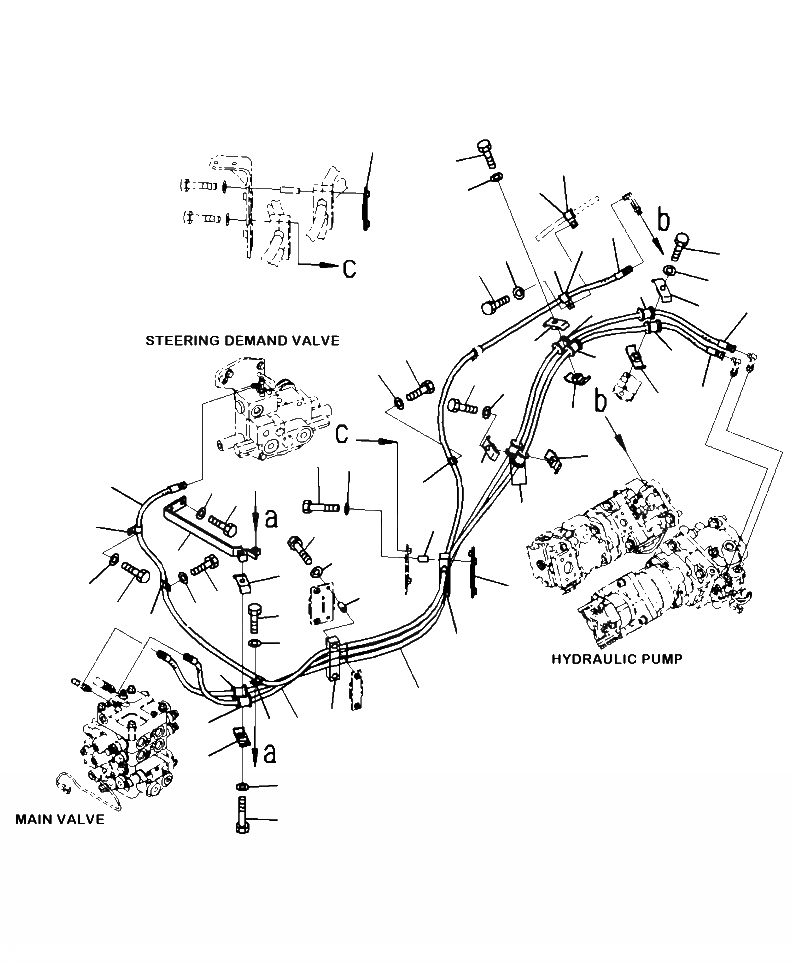 c

b

STEERING DEMAND VALVE

c

b

a

HYDRAULIC PUMP

a

MAIN VALVE