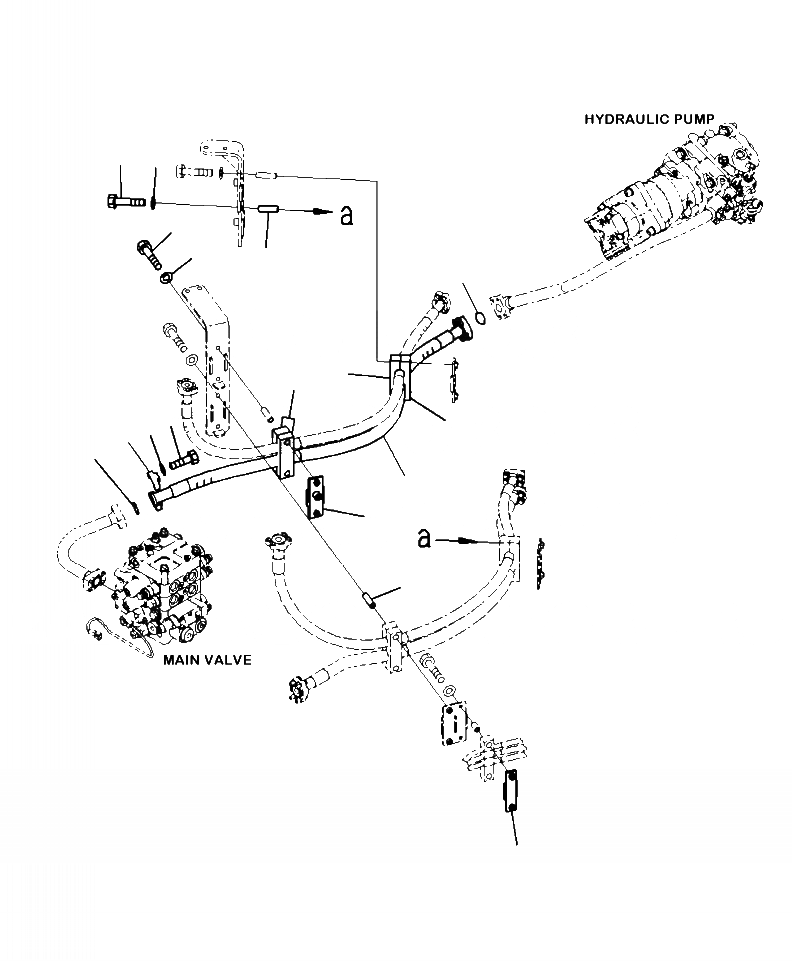 HYDRAULIC PUMP

a

a

MAIN VALVE