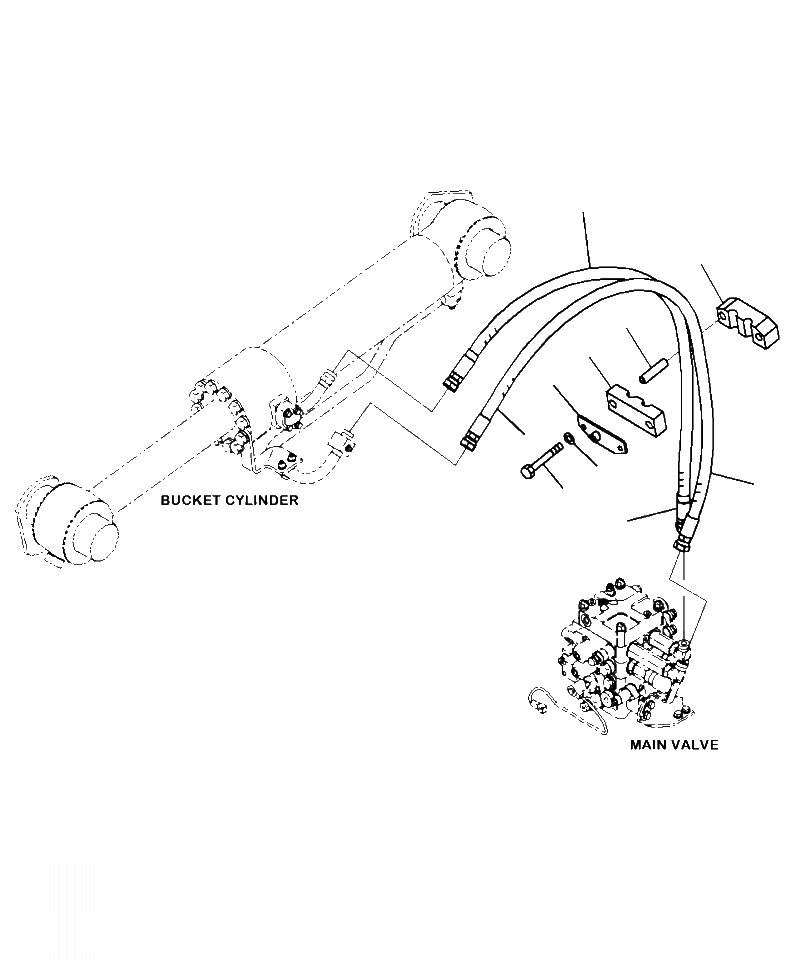 BUCKET CYLINDER

MAIN VALVE