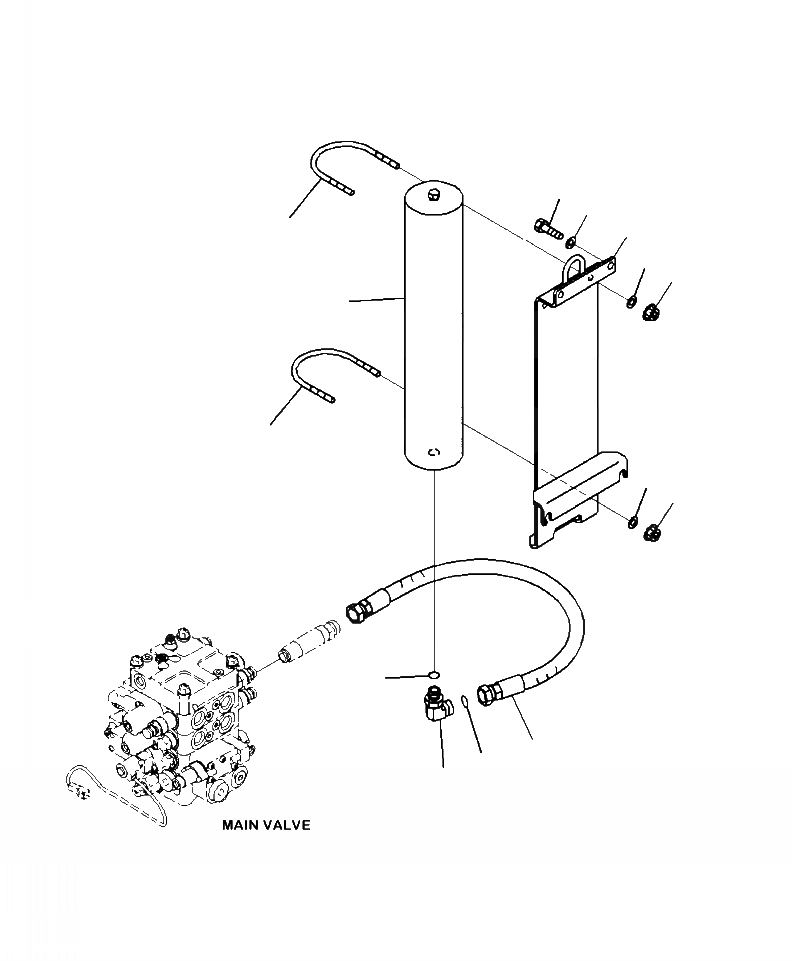 MAIN VALVE