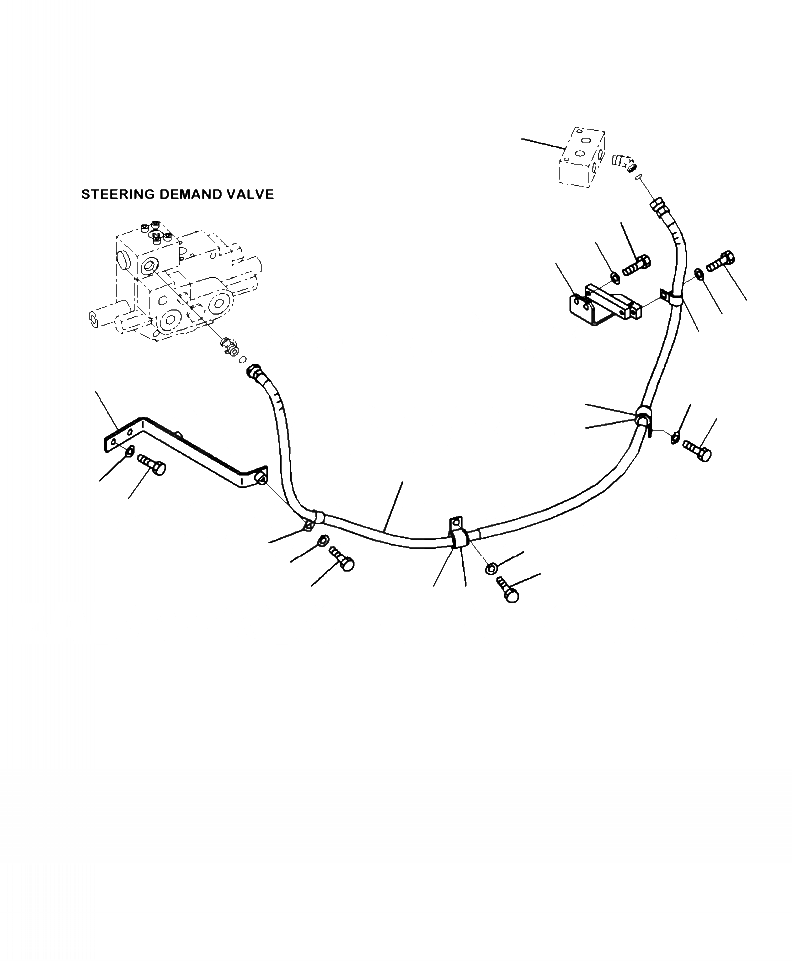 STEERING DEMAND VALVE