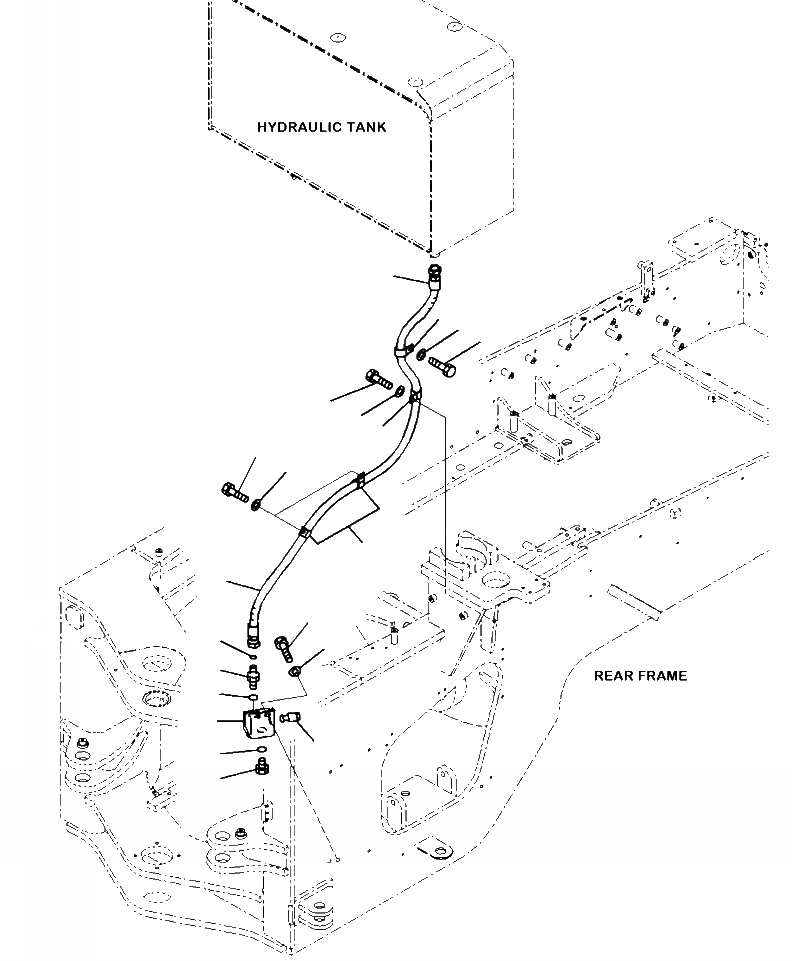 HYDRAULIC TANK

REAR FRAME