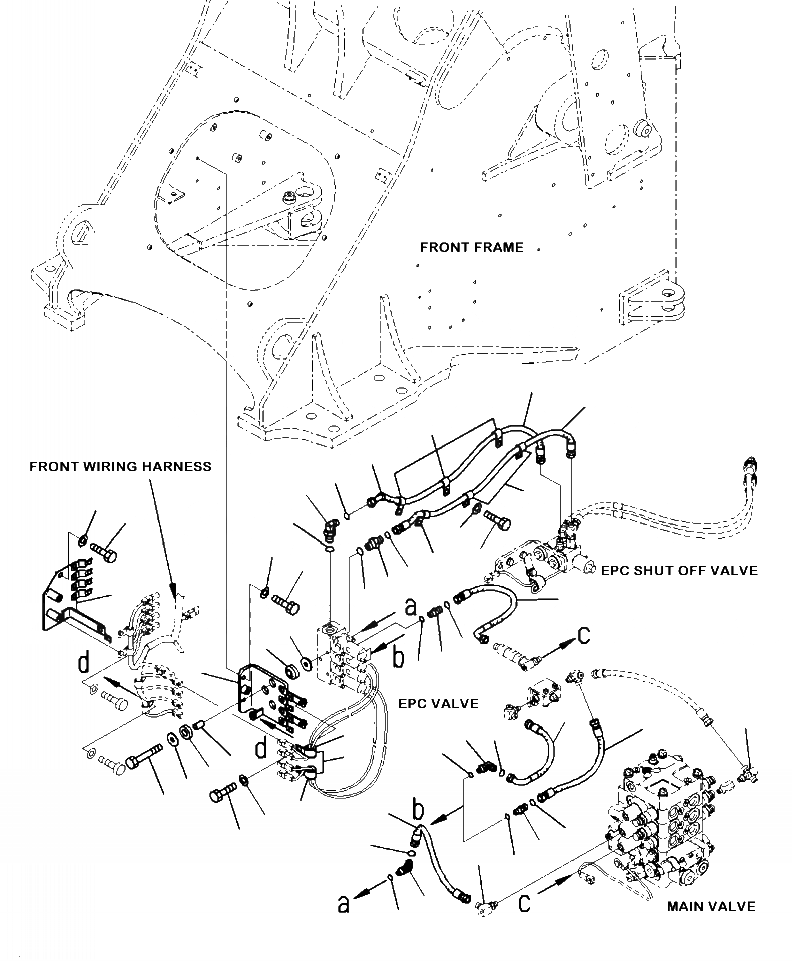 FRONT FRAME

FRONT WIRING HARNESS

EPC SHUT OFF VALVE

a

b

c

d

EPC VALVE

d

b

a

c

MAIN VALVE