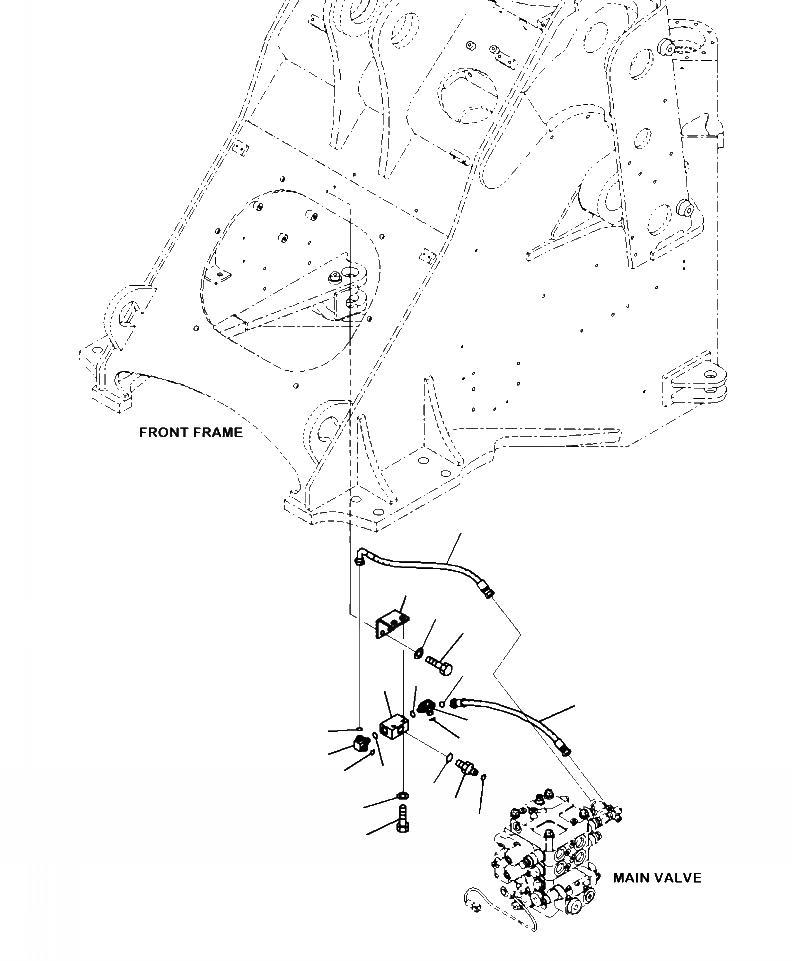 FRONT FRAME

MAIN VALVE