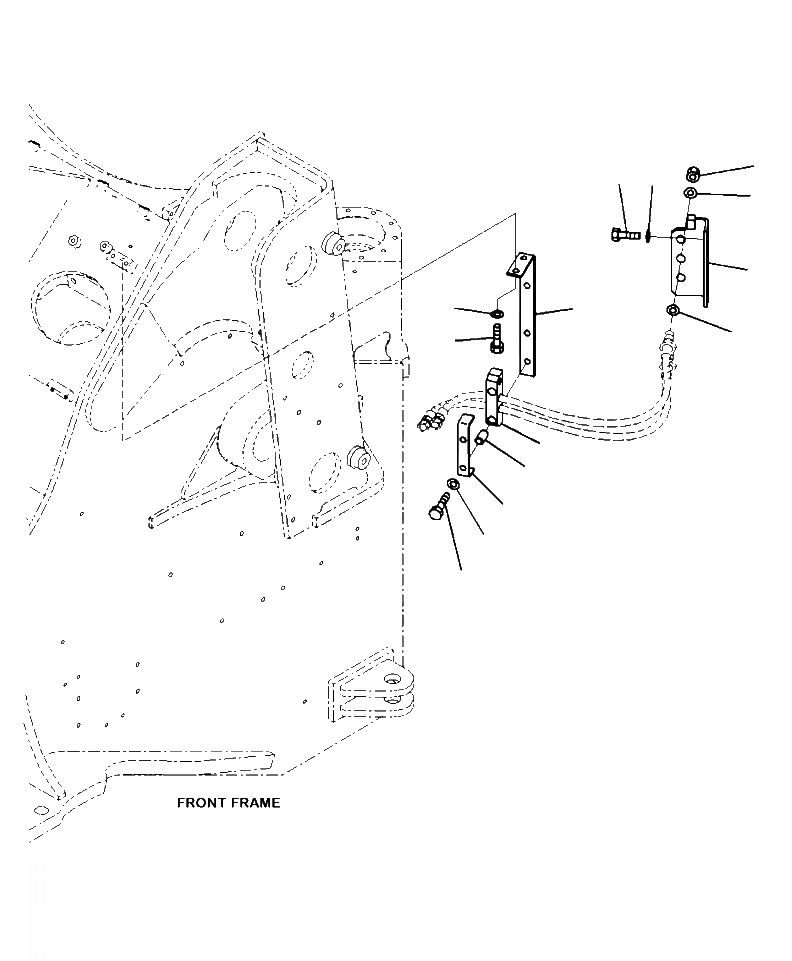 FRONT FRAME