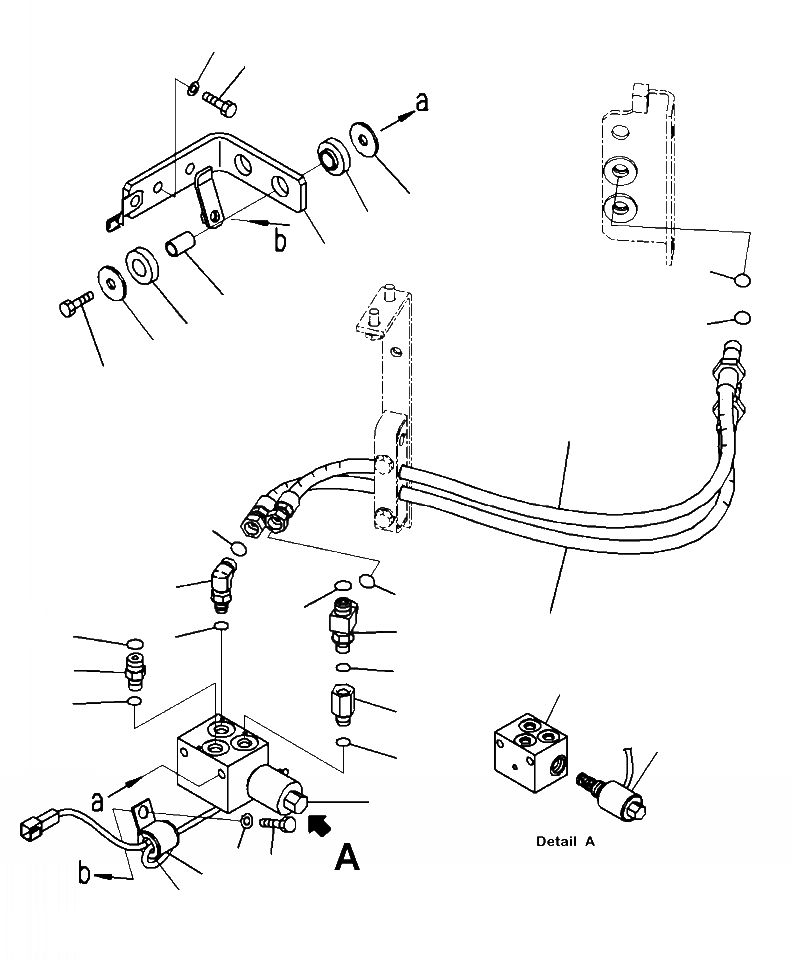 a
b
a
b
A
Detail A