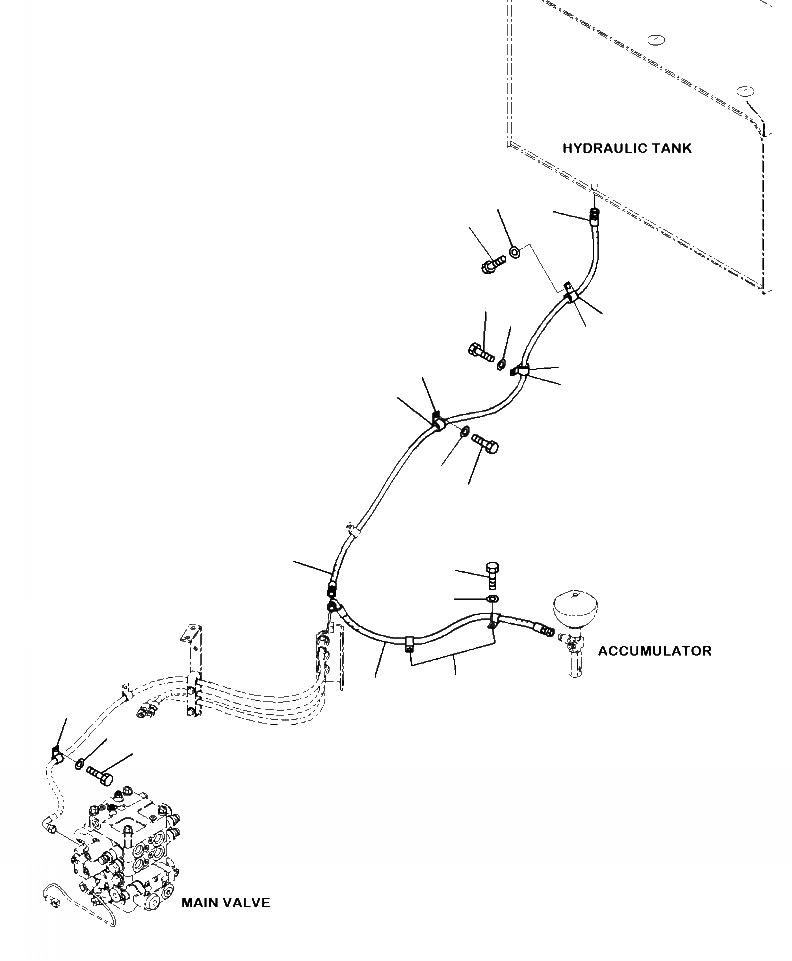 HYDRAULIC TANK

ACCUMULATOR

MAIN VALVE