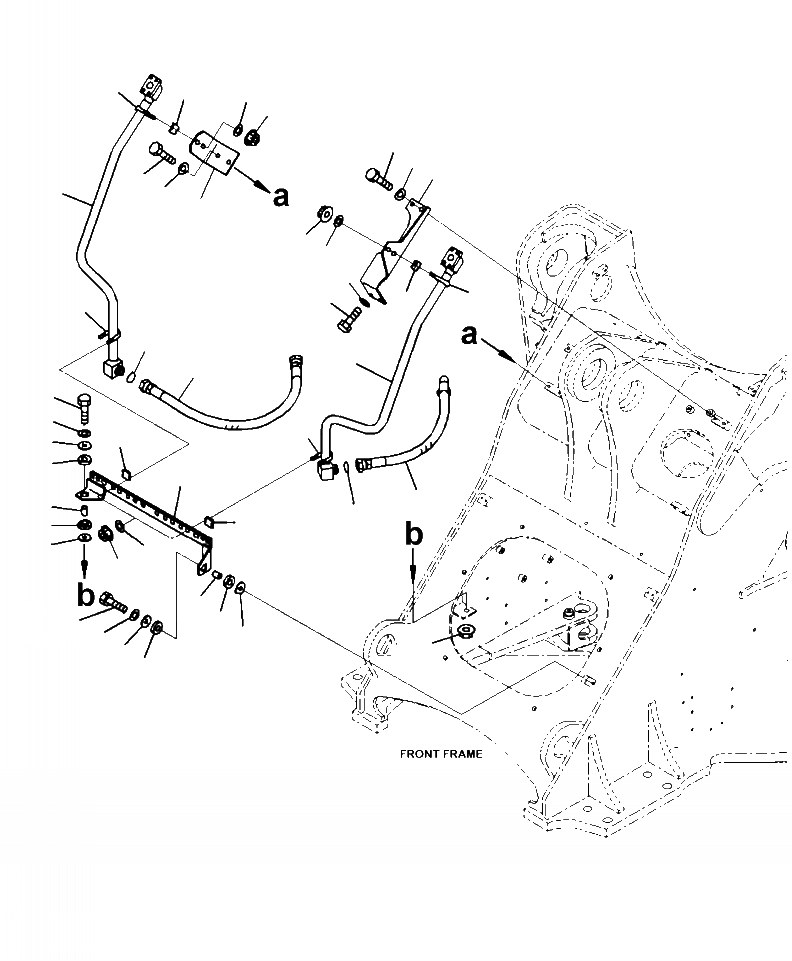 a
a
b
b
FRONT FRAME