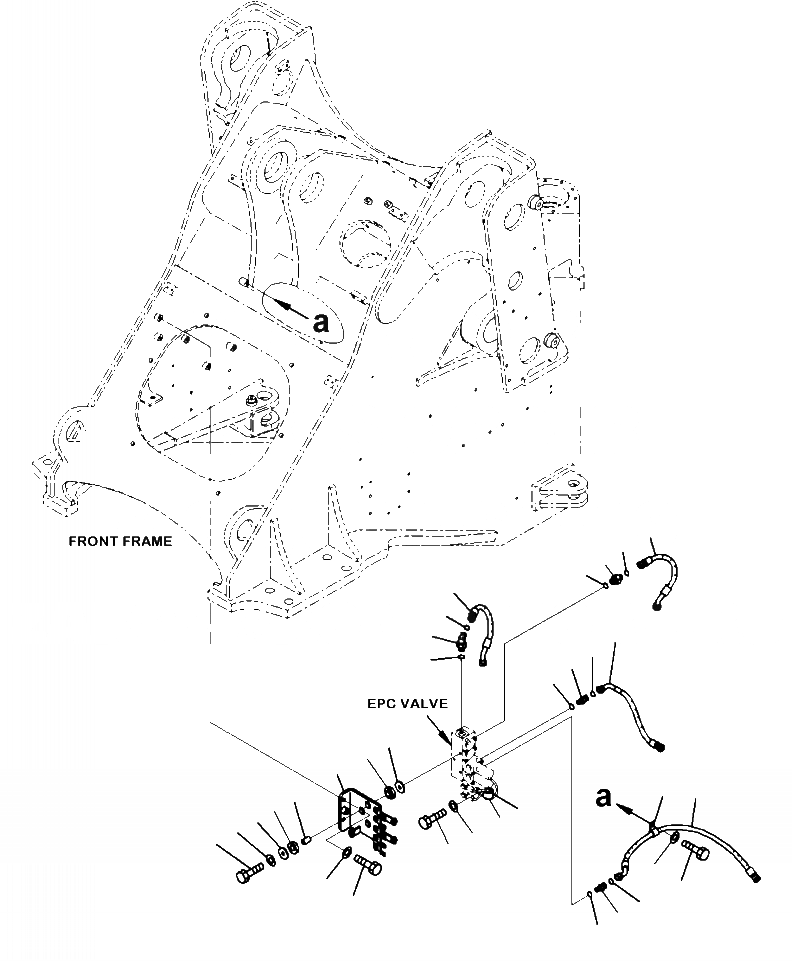 a

FRONT FRAME

EPC VALVE

a