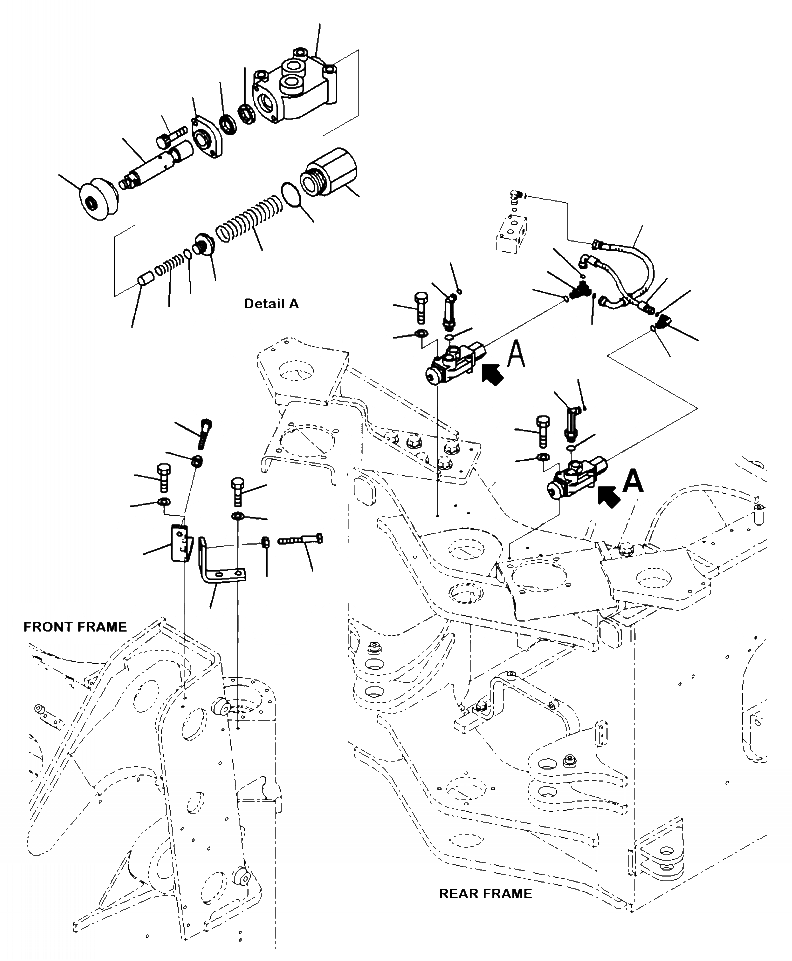 Detail A

A

A

FRONT FRAME

REAR FRAME