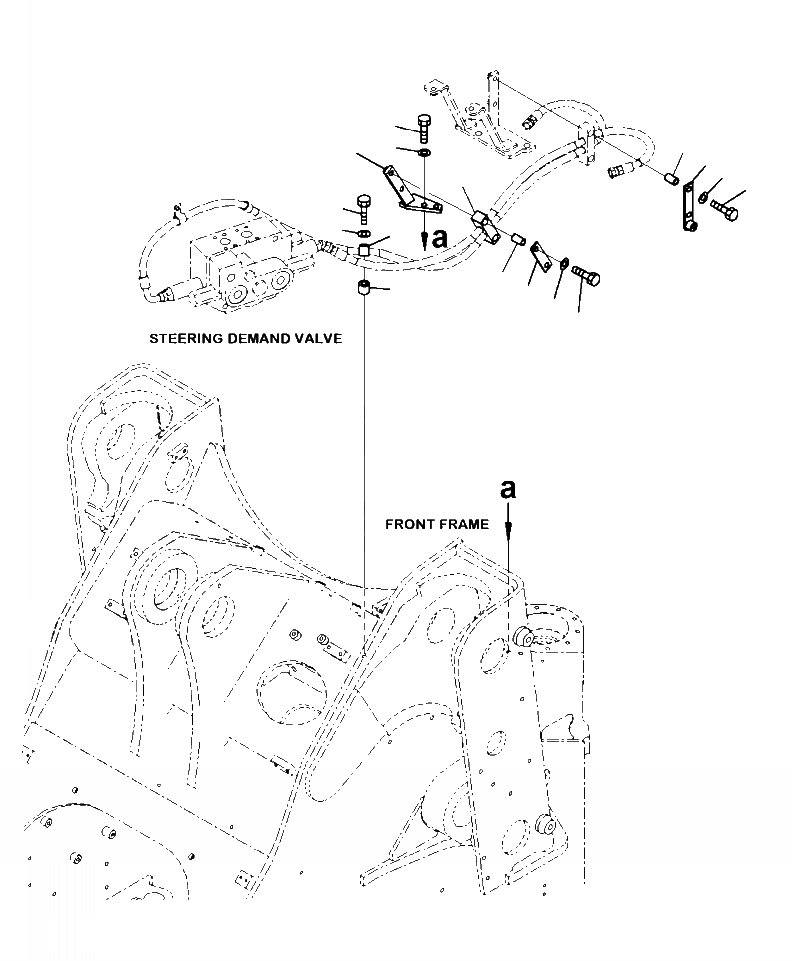 a

STEERING DEMAND VALVE

a

FRONT FRAME