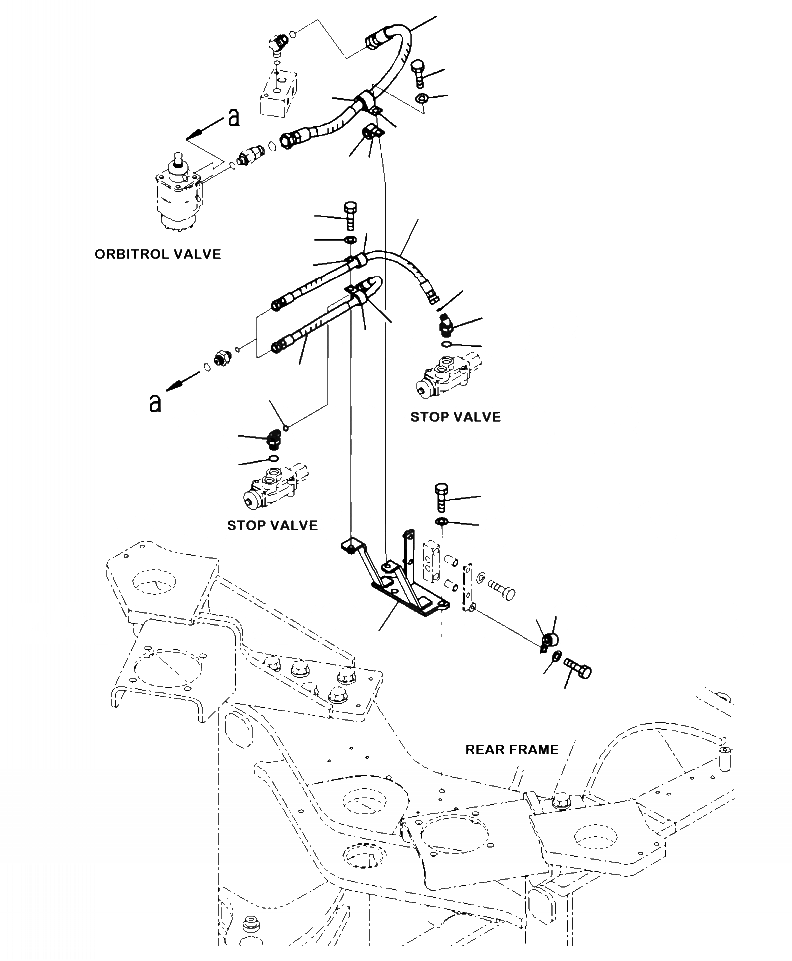 a

ORBITROL VALVE

a

STOP VALVE

STOP VALVE

REAR FRAME