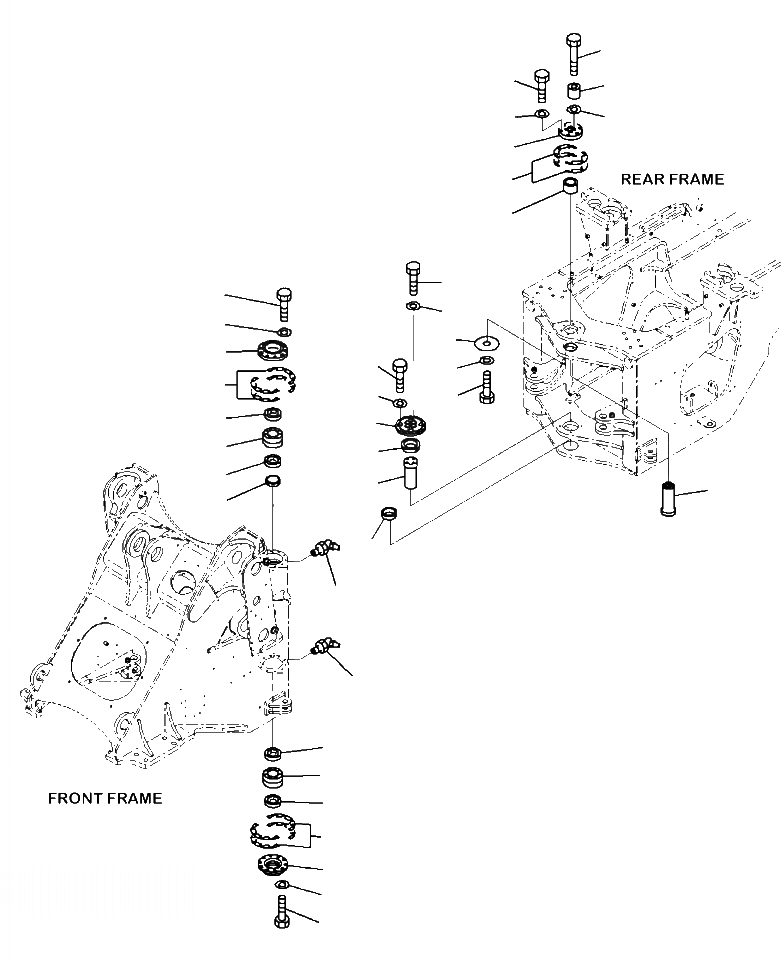 REAR FRAME

FRONT FRAME