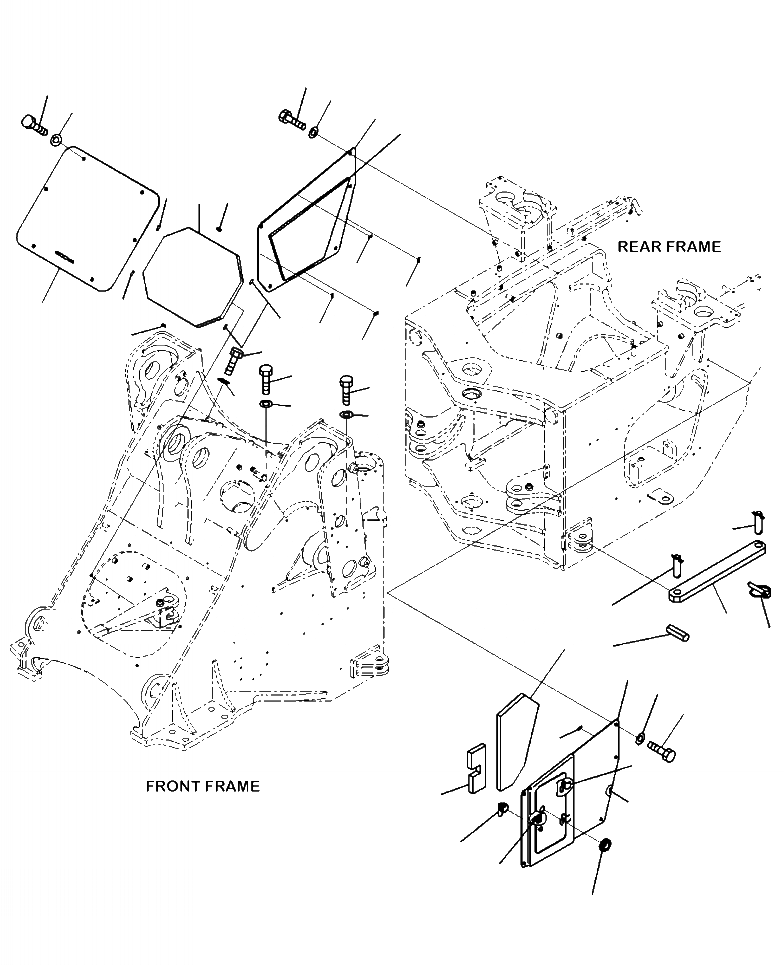 REAR FRAME

FRONT FRAME