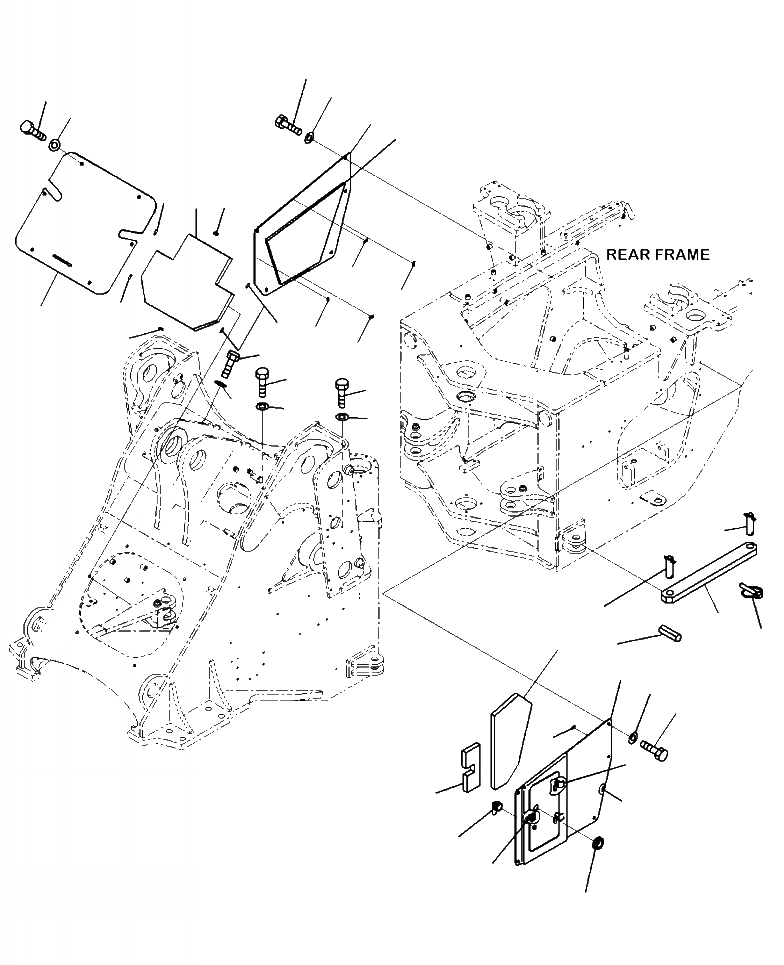 REAR FRAME