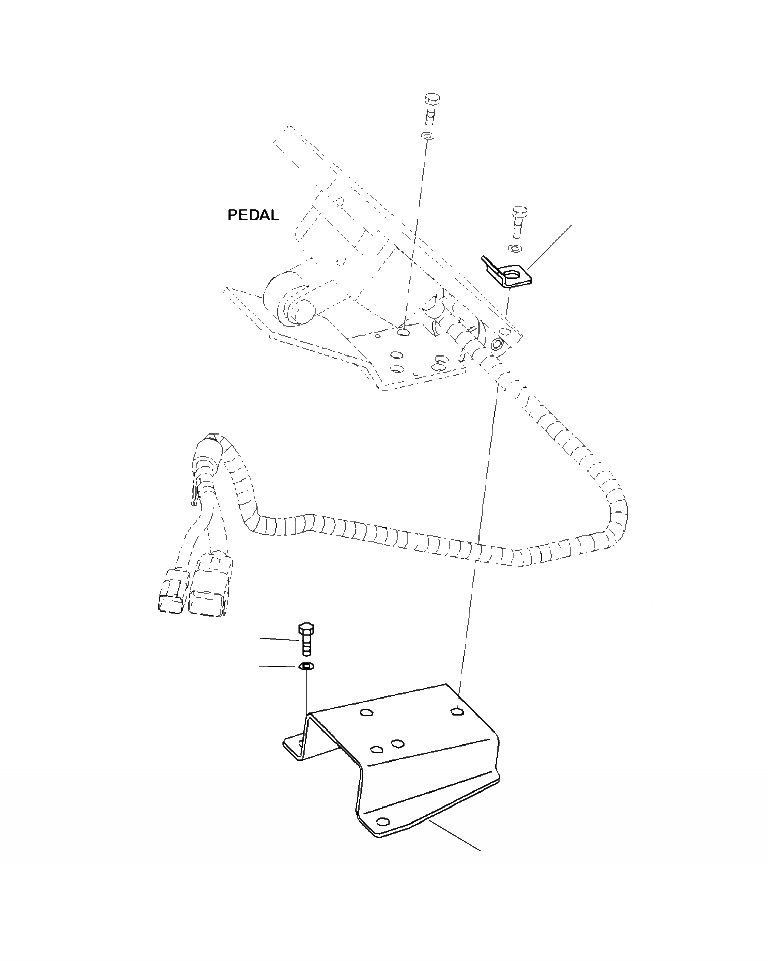 PEDAL