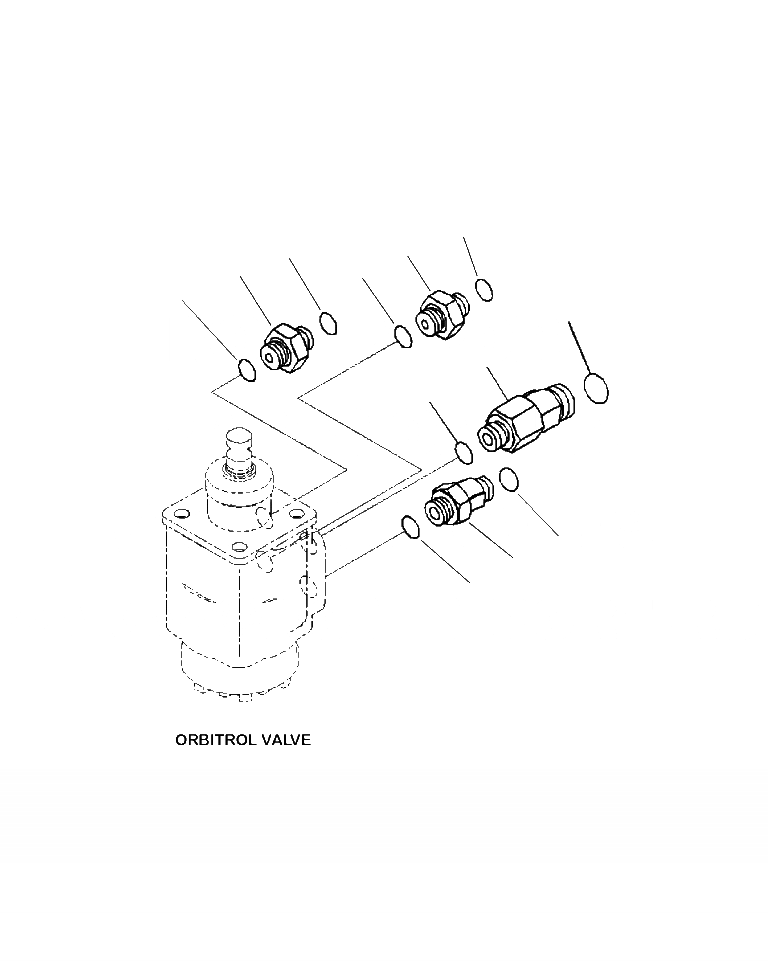 ORBITROL VALVE