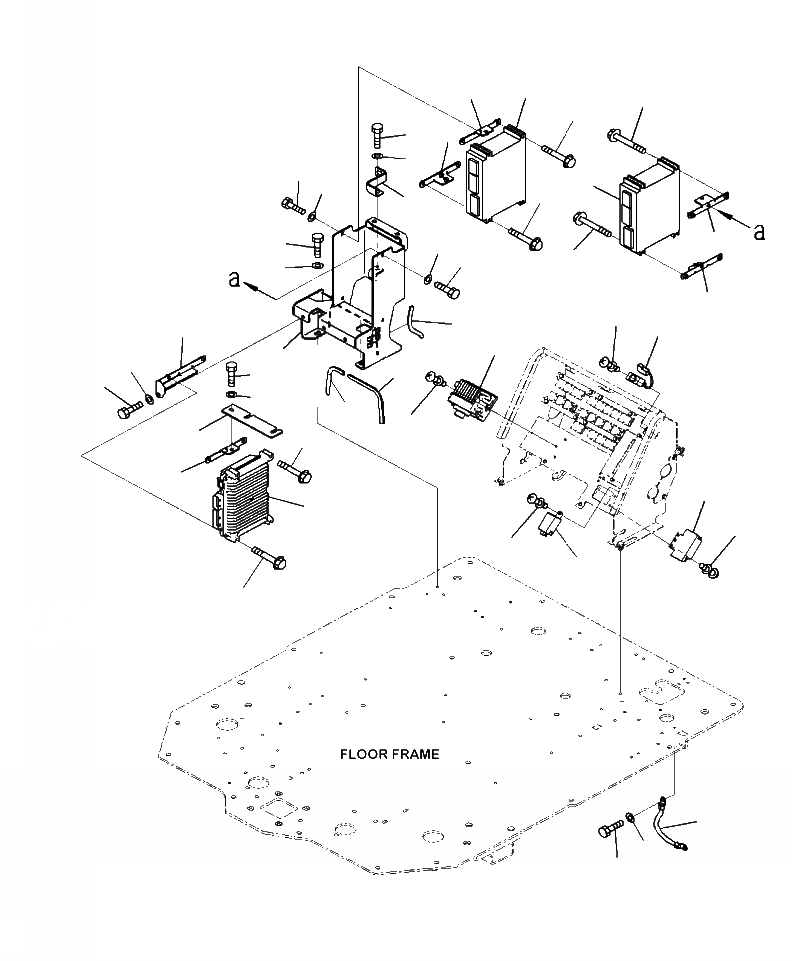 a

a

FLOOR FRAME