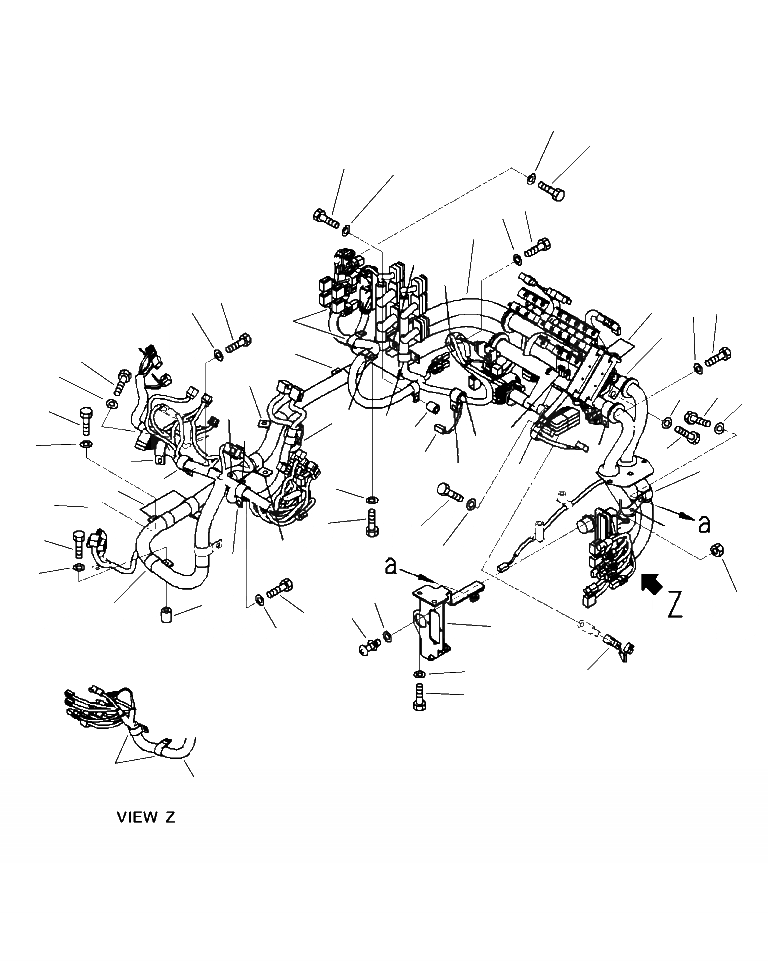 a
a
Z
VIEW Z