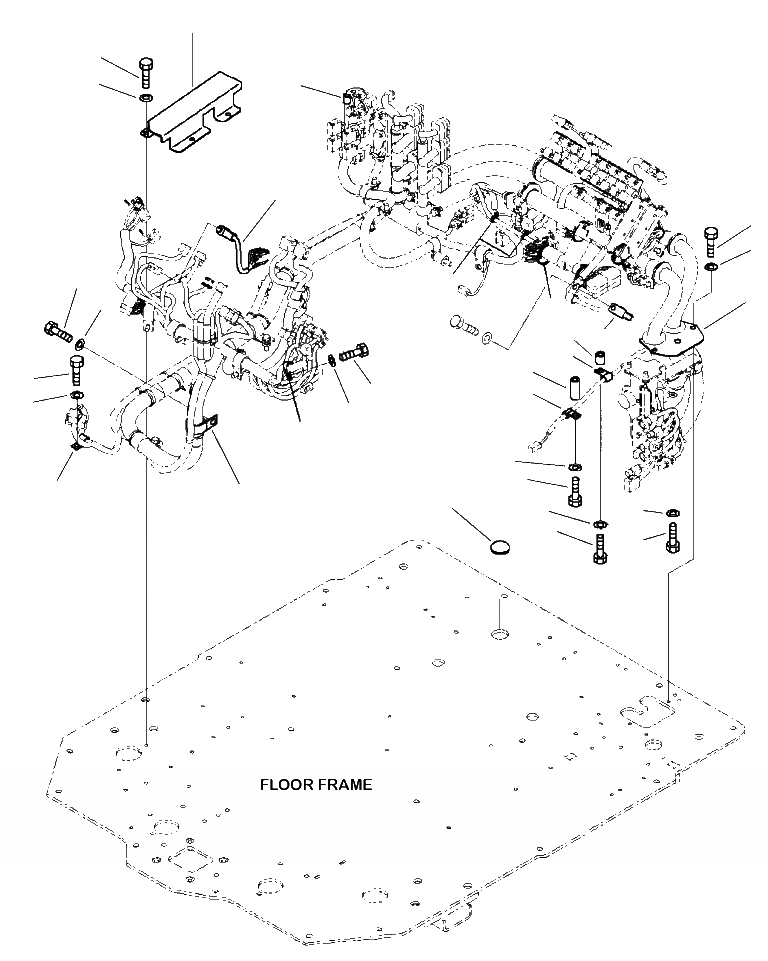 FLOOR FRAME