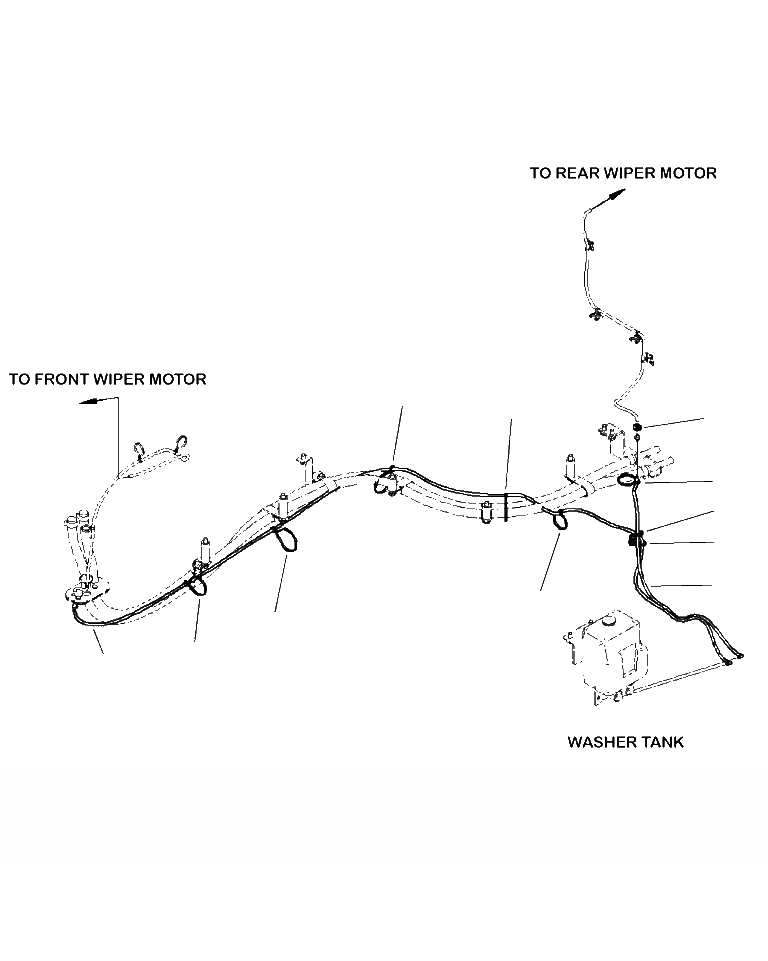 TO REAR WIPER MOTOR

TO FRONT WIPER MOTOR

WASHER TANK