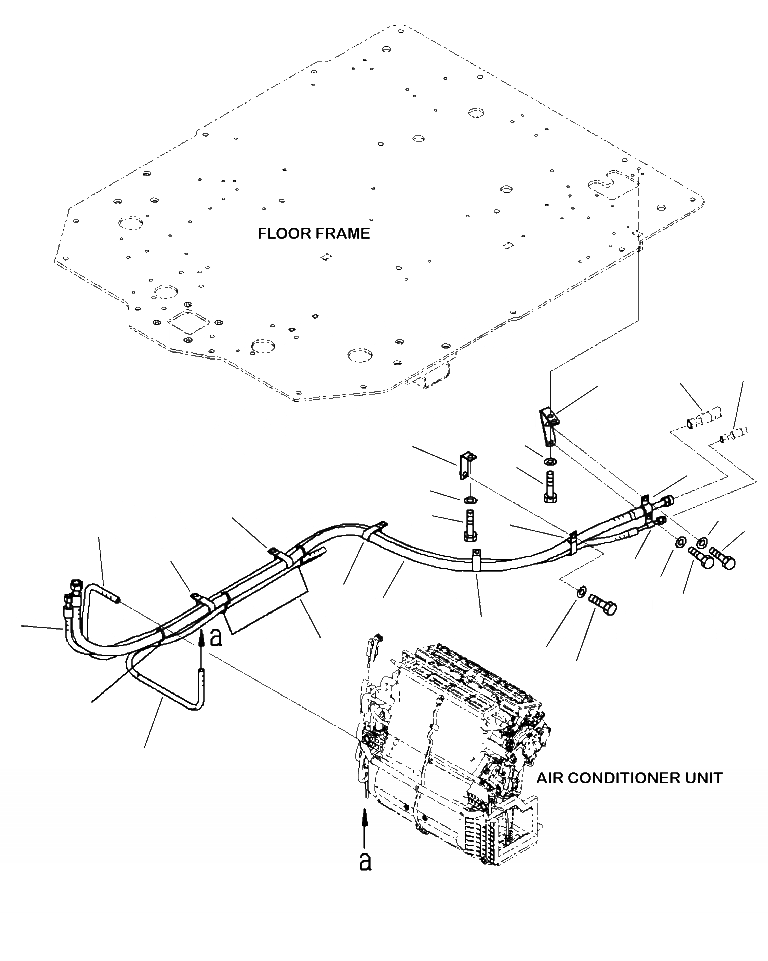 FLOOR FRAME

a

AIR CONDITIONER UNIT

a