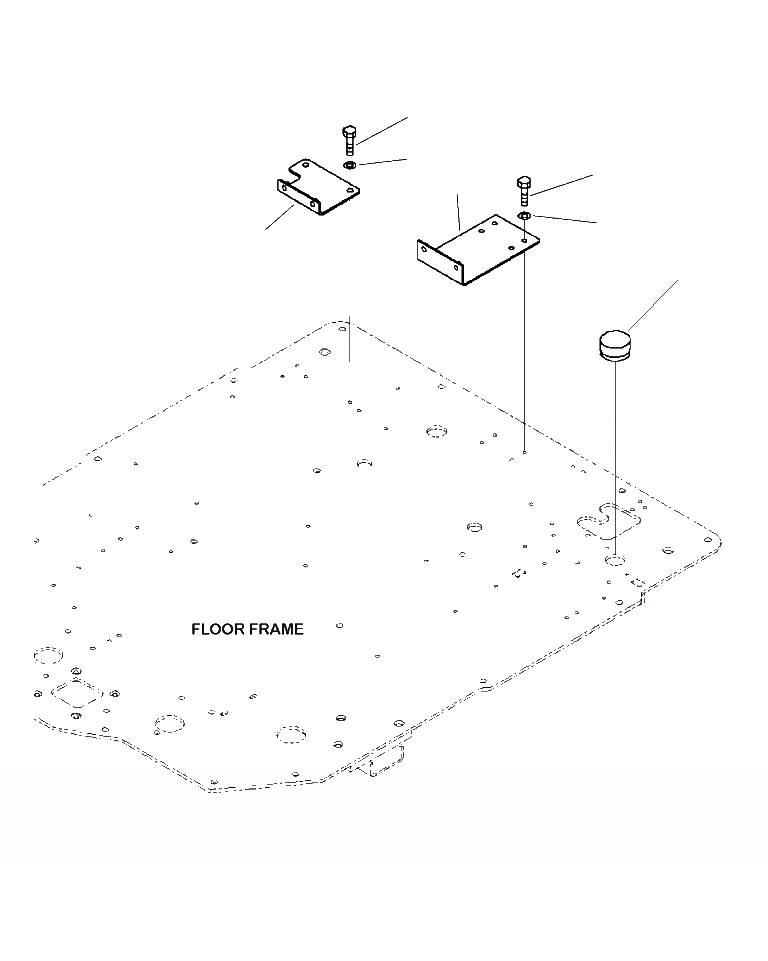 FLOOR FRAME