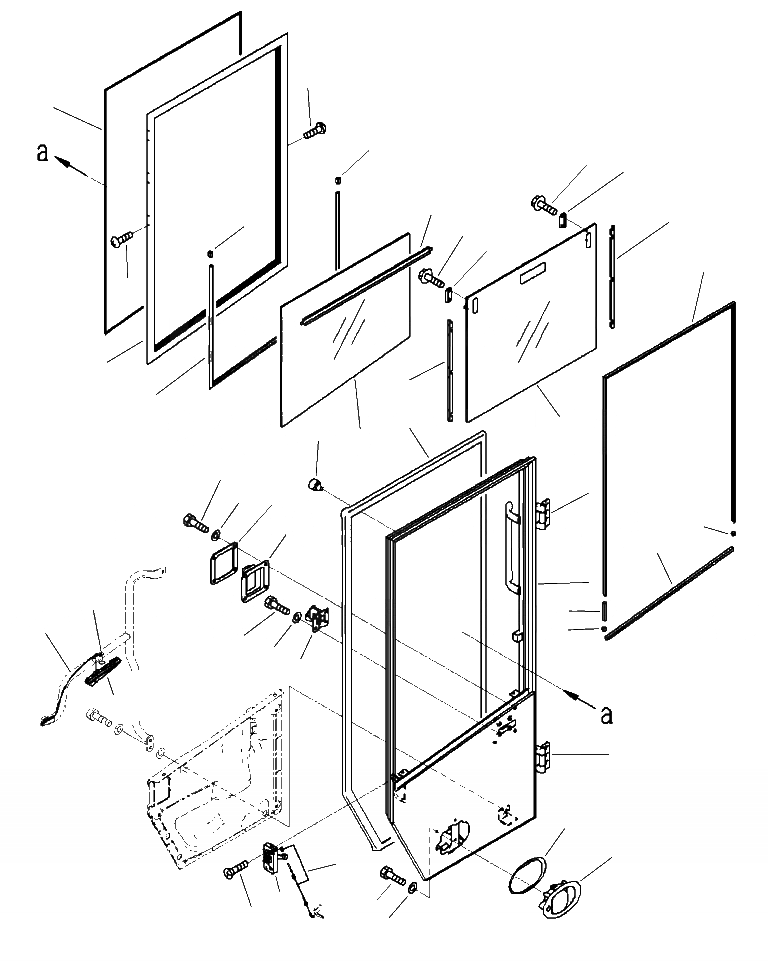 a

a