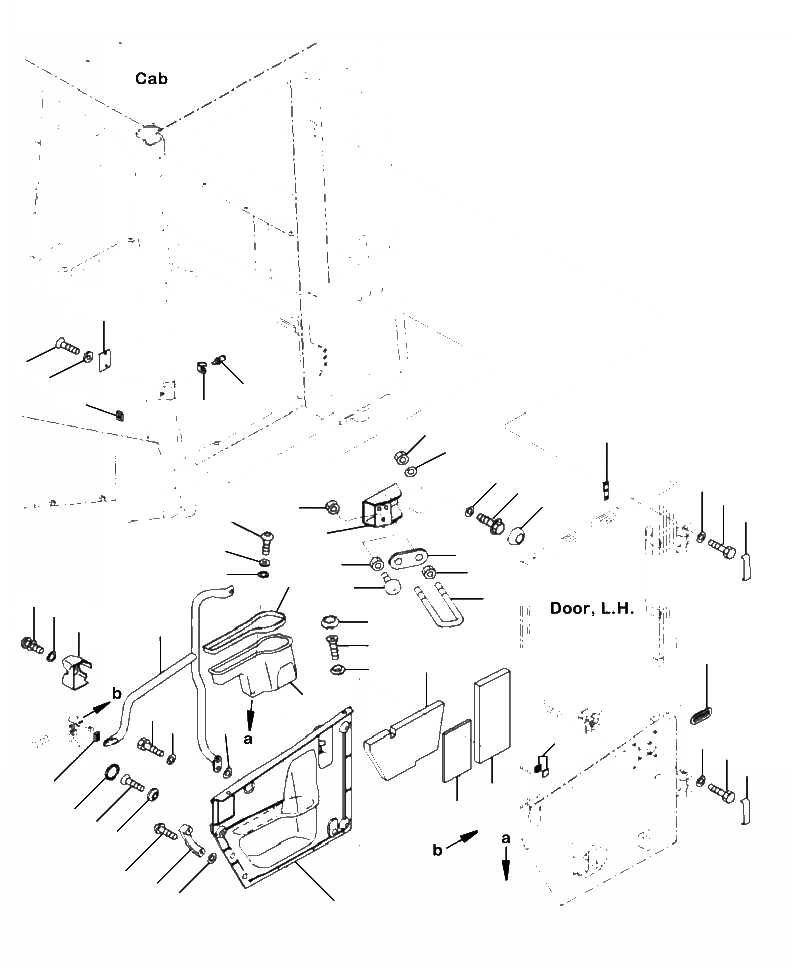 Cab

Door, L.H.

b

a

b

a