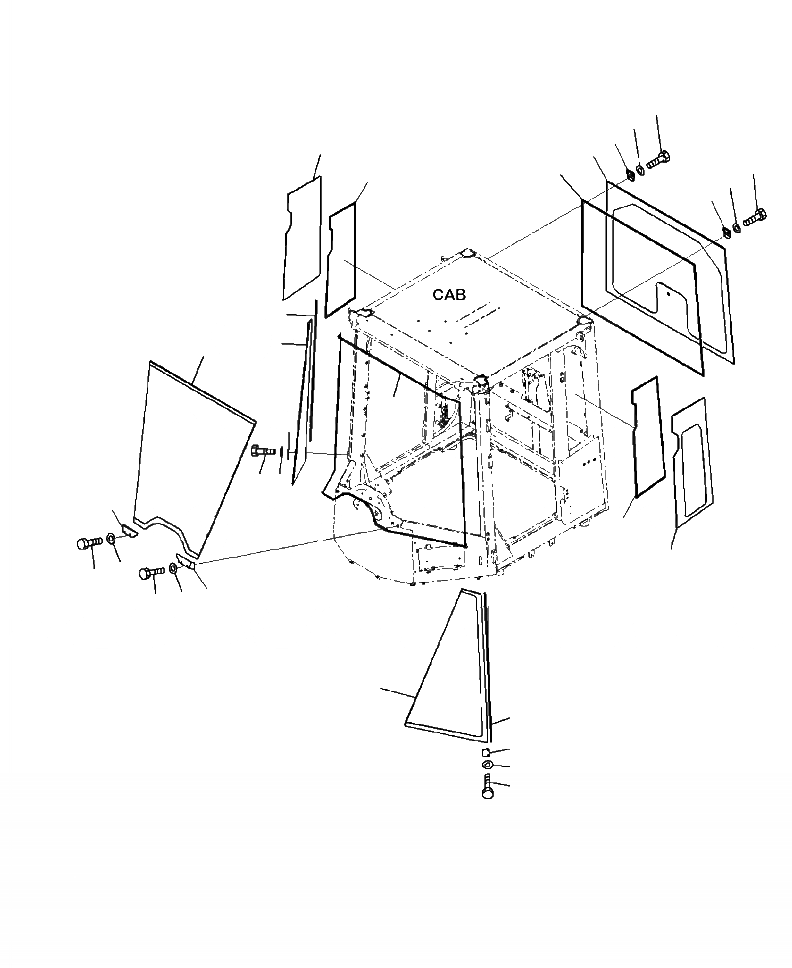 CAB