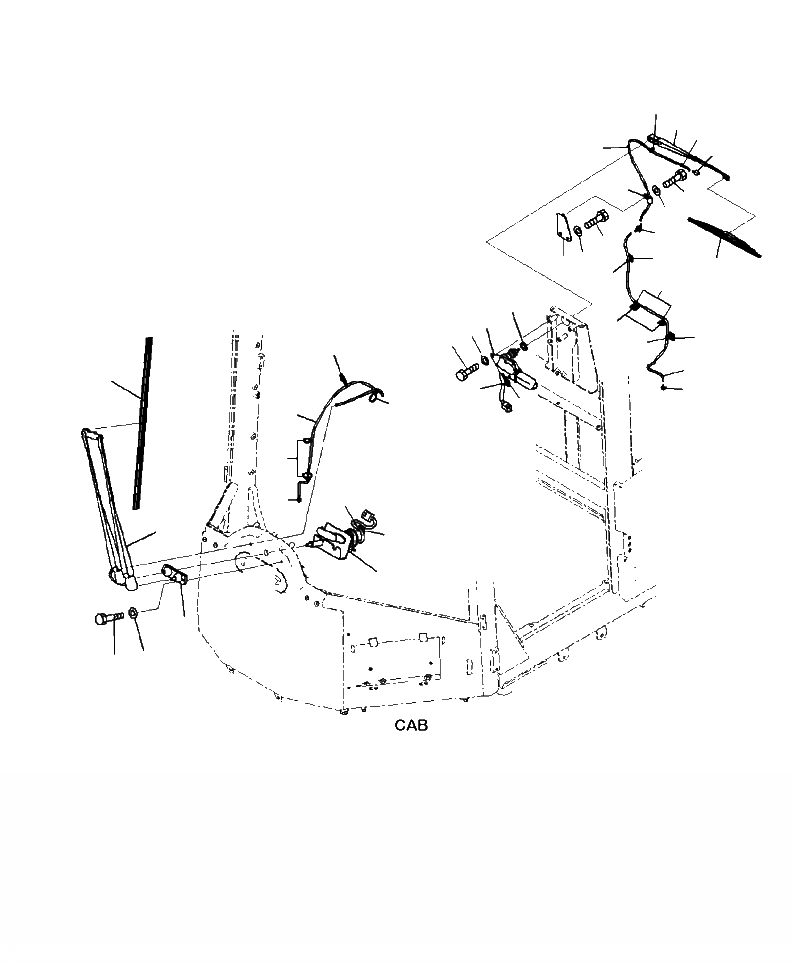 CAB